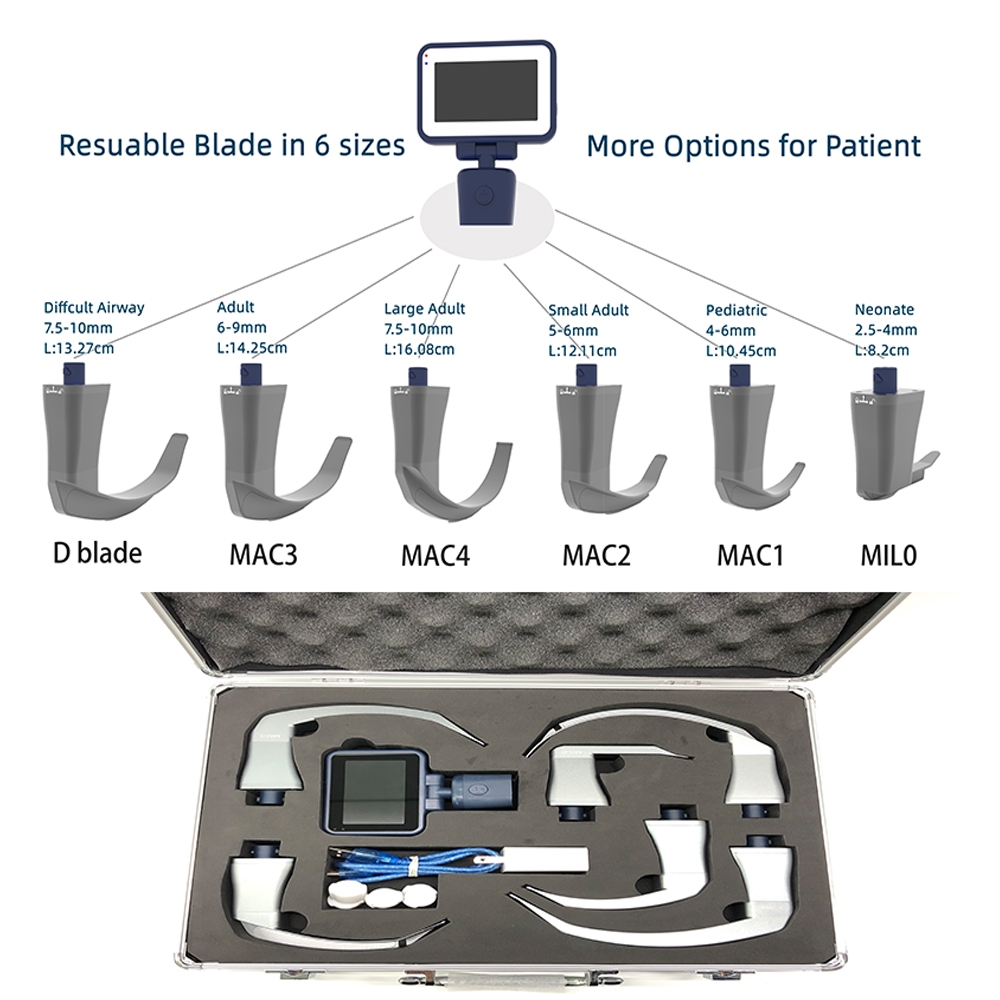 Resuable Blade in 6 sizes

More Options for Patient

Diffcult Airway
7.5-10mm
L:13.27cm

Adult
6-9mm
L:14.25cm

Large Adult
7.5-10mm
L:16.08cm

Small Adult
5-6mm
L:12.11cm

Pediatric
4-6mm
L:10.45cm

Neonate
2.5-4mm
L:8.2cm

D blade

MAC3

MAC4

MAC2

MAC1

MIL0