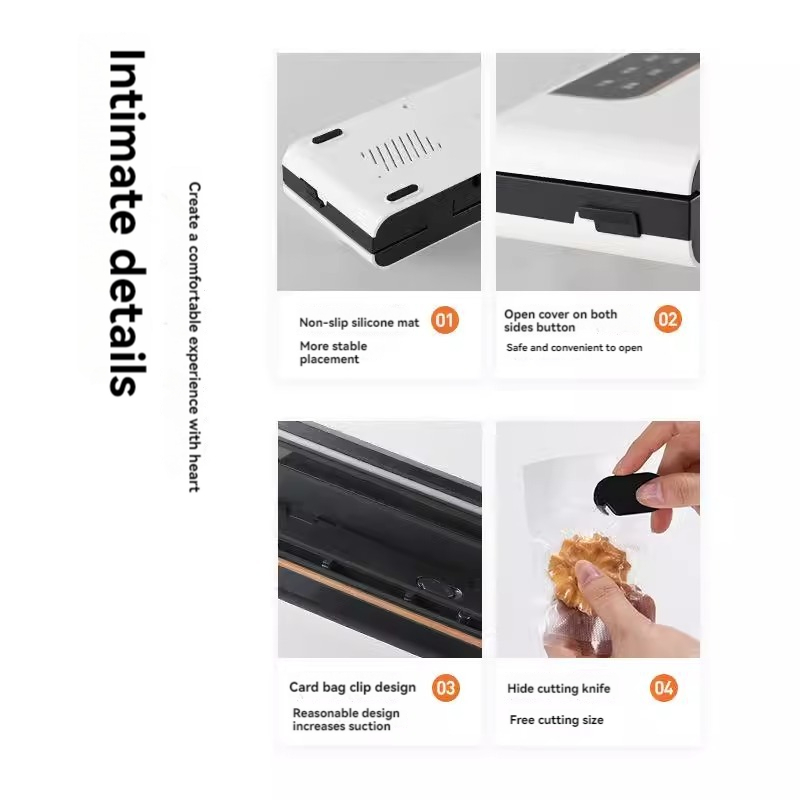 Intimate details

Create a comfortable experience with heart

Non-slip silicone mat 01
More stable placement

Open cover on both sides button 02
Safe and convenient to open

Card bag clip design 03
Reasonable design increases suction

Hide cutting knife 04
Free cutting size