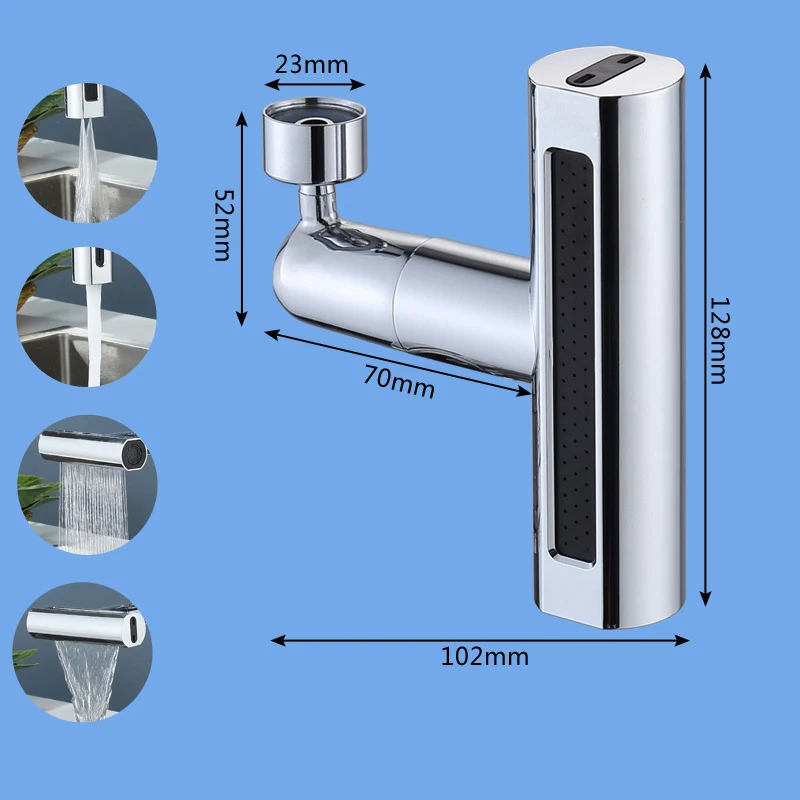 23mm

52mm

70mm

128mm

102mm