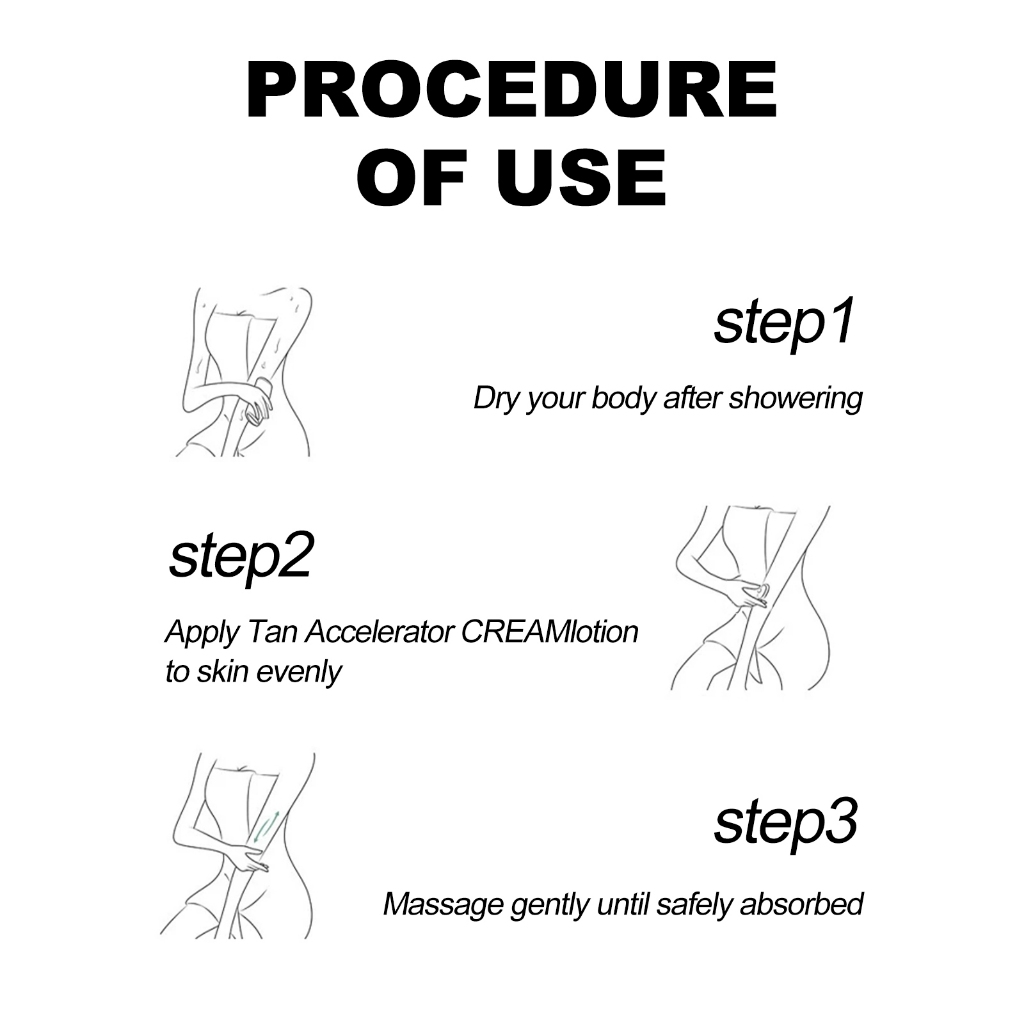 PROCEDURE OF USE

step1

Dry your body after showering

step2

Apply Tan Accelerator CREAMlotion to skin evenly

step3

Massage gently until safely absorbed