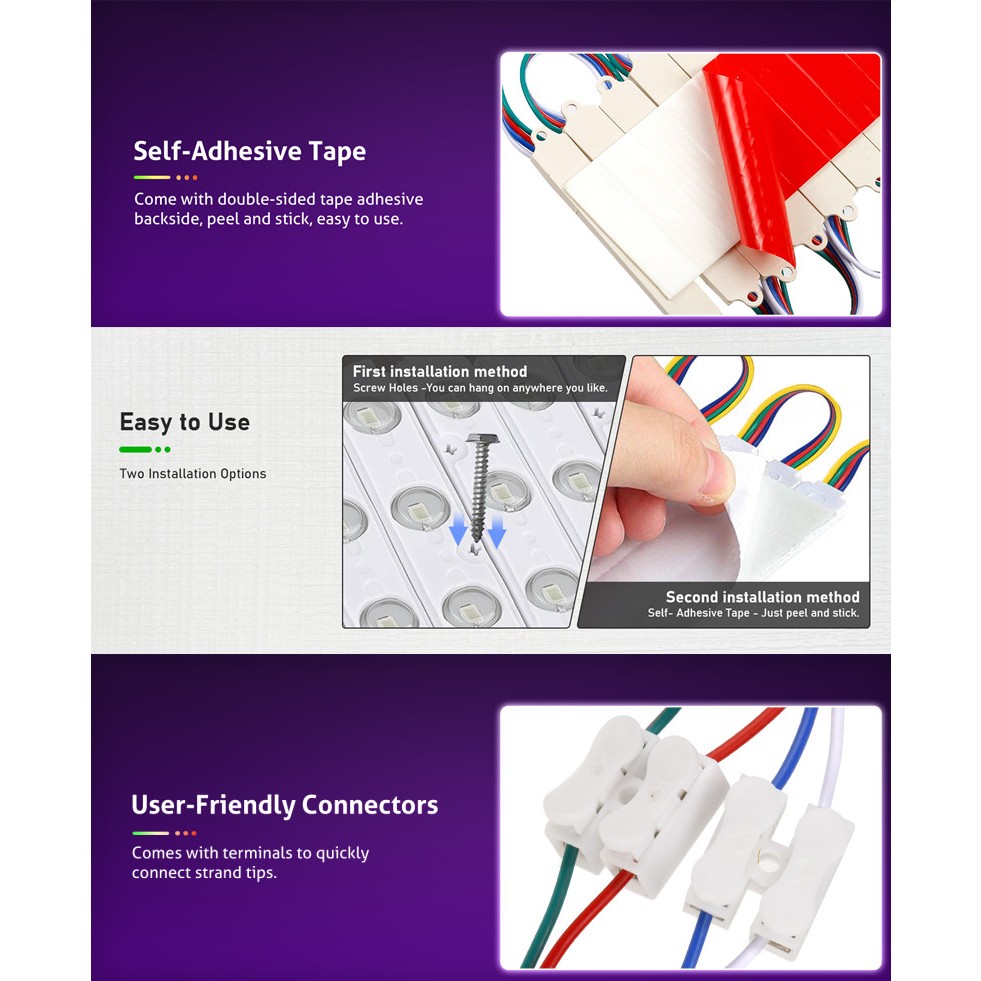 Self-Adhesive Tape

Come with double-sided tape adhesive backside, peel and stick, easy to use.

Easy to Use

Two Installation Options

First installation method
Screw Holes -You can hang on anywhere you like.

Second installation method
Self- Adhesive Tape - Just peel and stick.

User-Friendly Connectors

Comes with terminals to quickly connect strand tips.