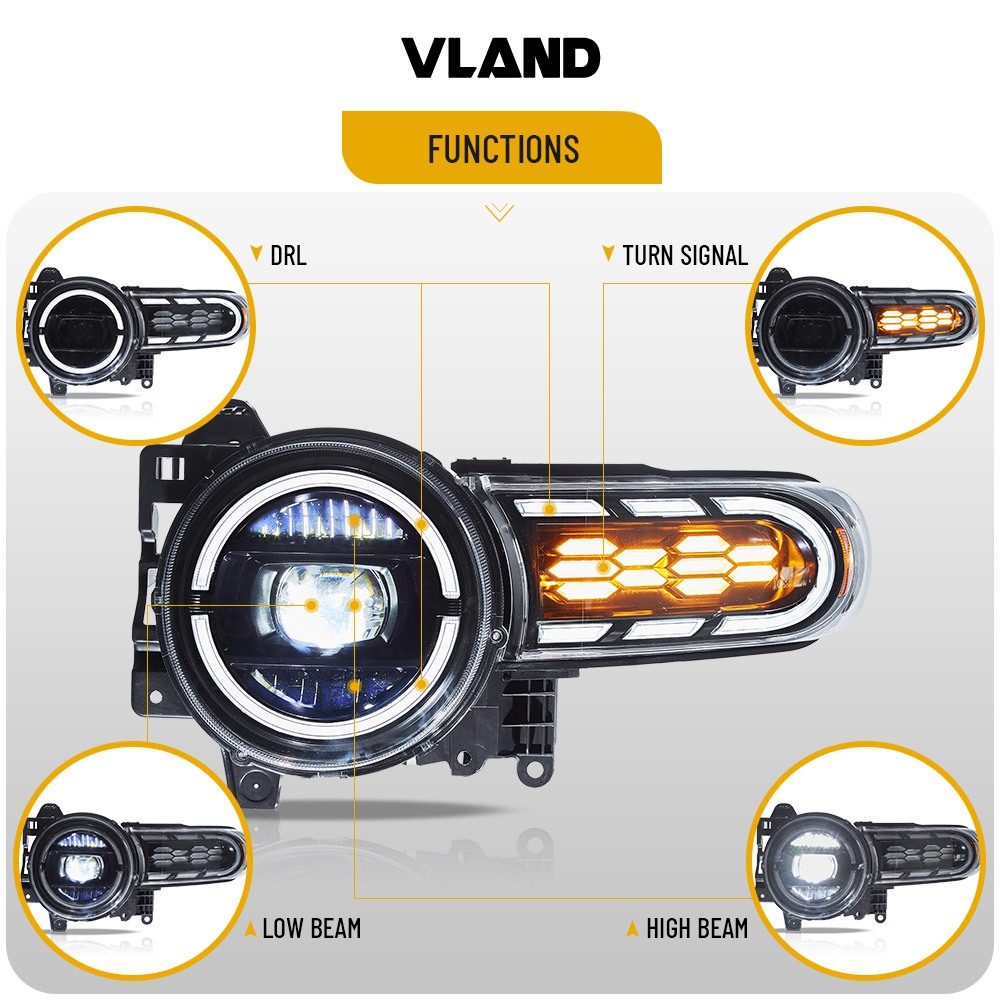 VLAND

FUNCTIONS

DRL

TURN SIGNAL

LOW BEAM

HIGH BEAM