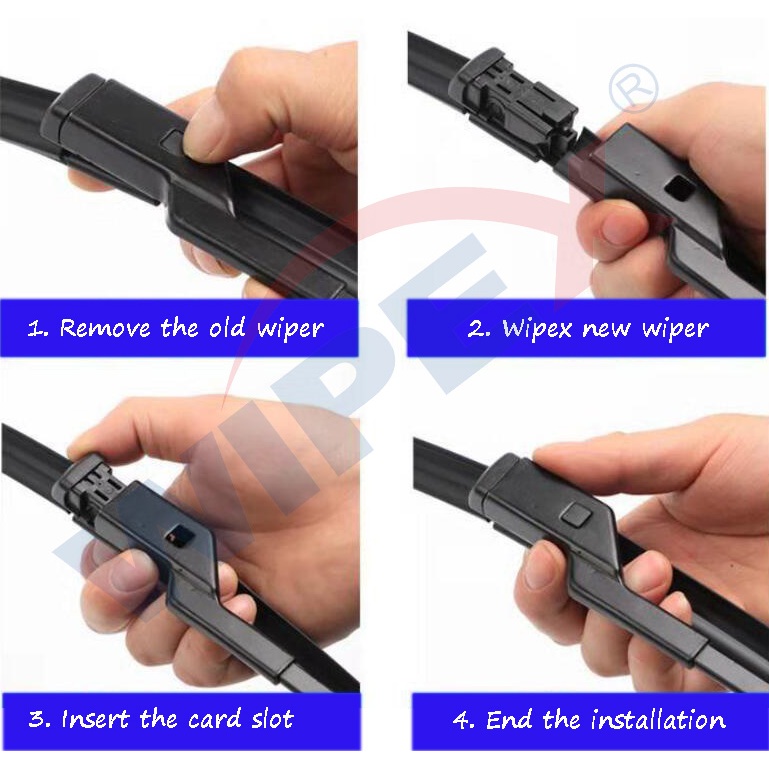 1. Remove the old wiper

2. Wipex new wiper

3. Insert the card slot

4. End the installation

WIPEX ®