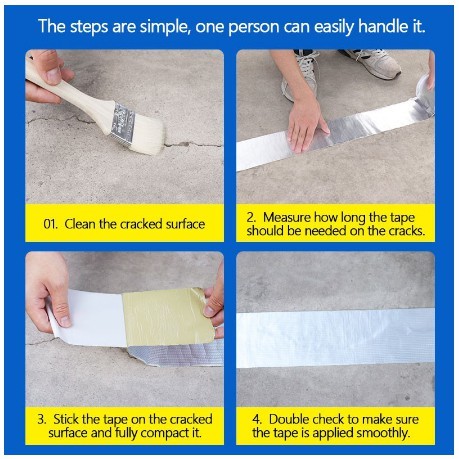 The steps are simple, one person can easily handle it.

01. Clean the cracked surface

2. Measure how long the tape should be needed on the cracks.

3. Stick the tape on the cracked surface and fully compact it.

4. Double check to make sure the tape is applied smoothly.