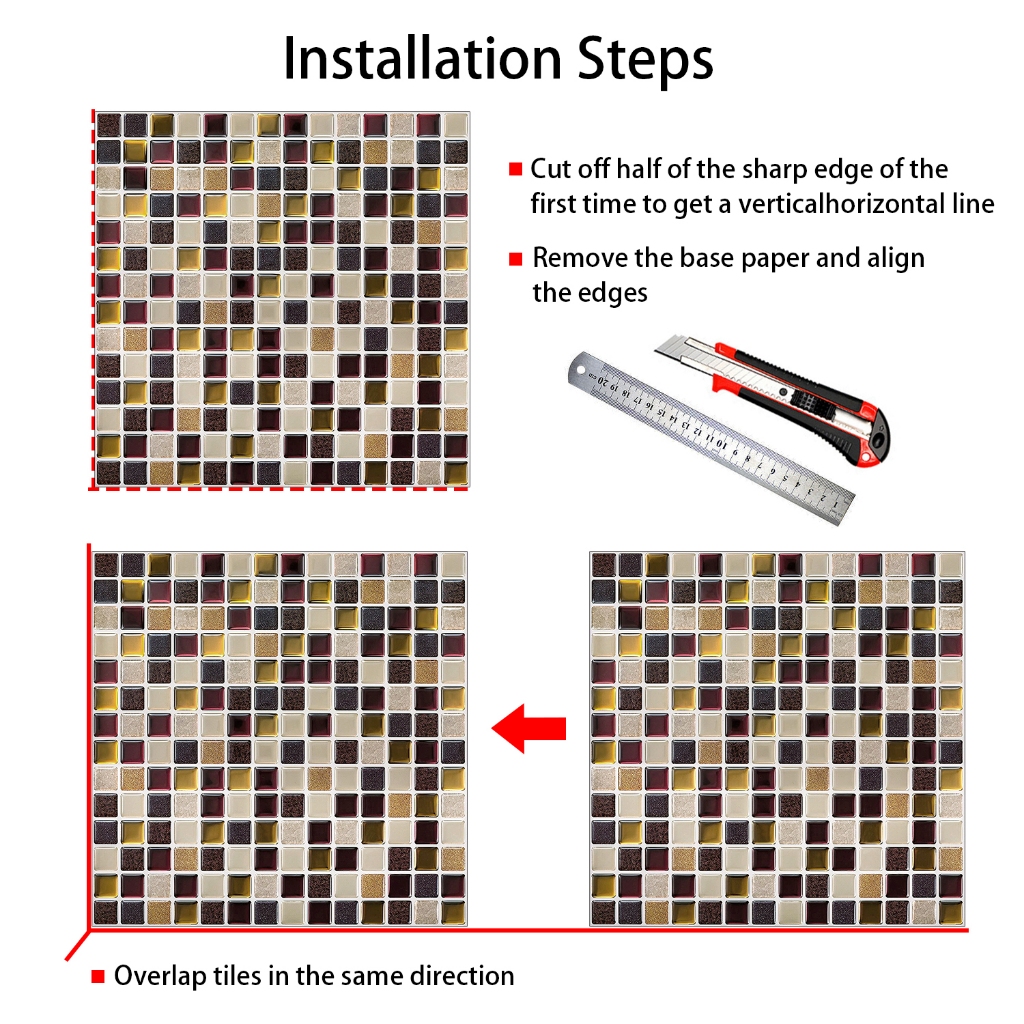 Installation Steps

■ Cut off half of the sharp edge of the first time to get a verticalhorizontal line

■ Remove the base paper and align the edges

20 19 18 17 16 15 14 13 12 11 10 9 8 7 6 5 4 3 2 1

■ Overlap tiles in the same direction