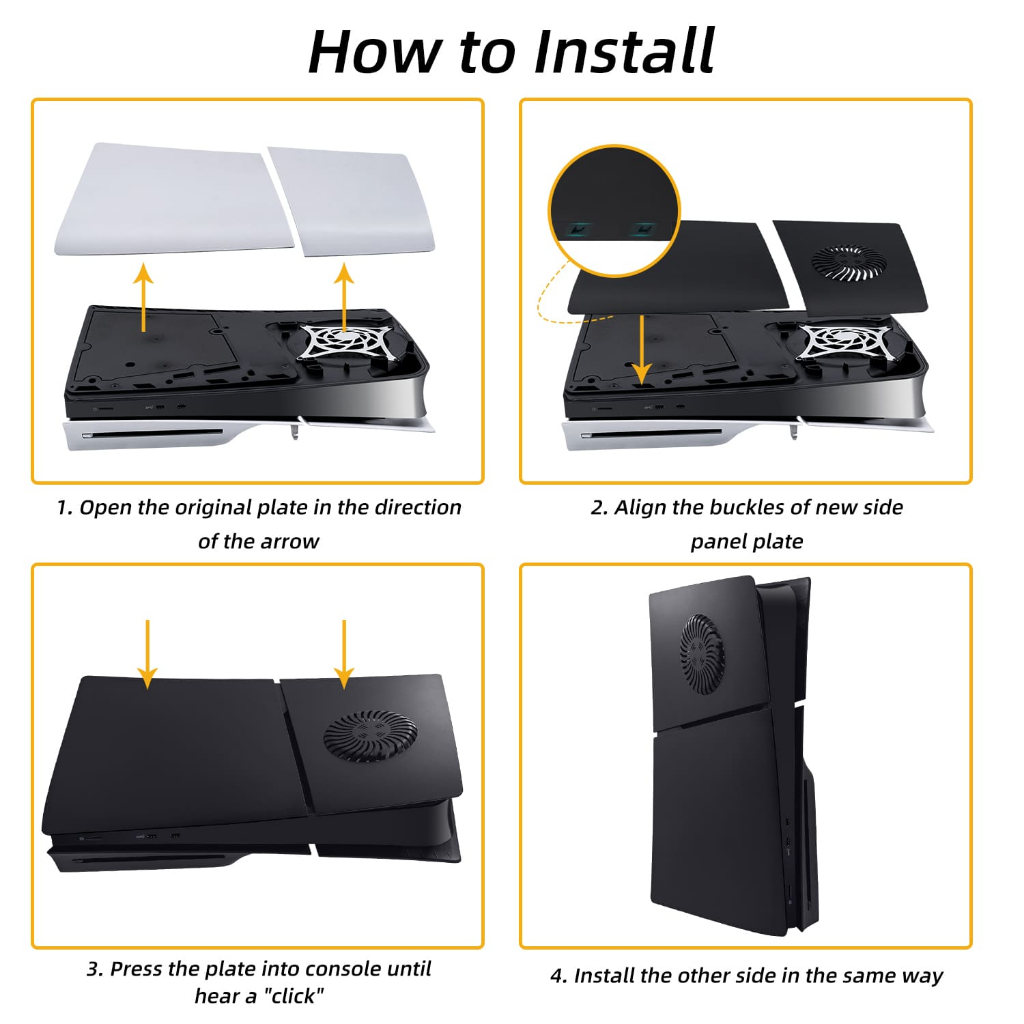 How to Install

1. Open the original plate in the direction of the arrow

2. Align the buckles of new side panel plate

3. Press the plate into console until hear a "click"

4. Install the other side in the same way