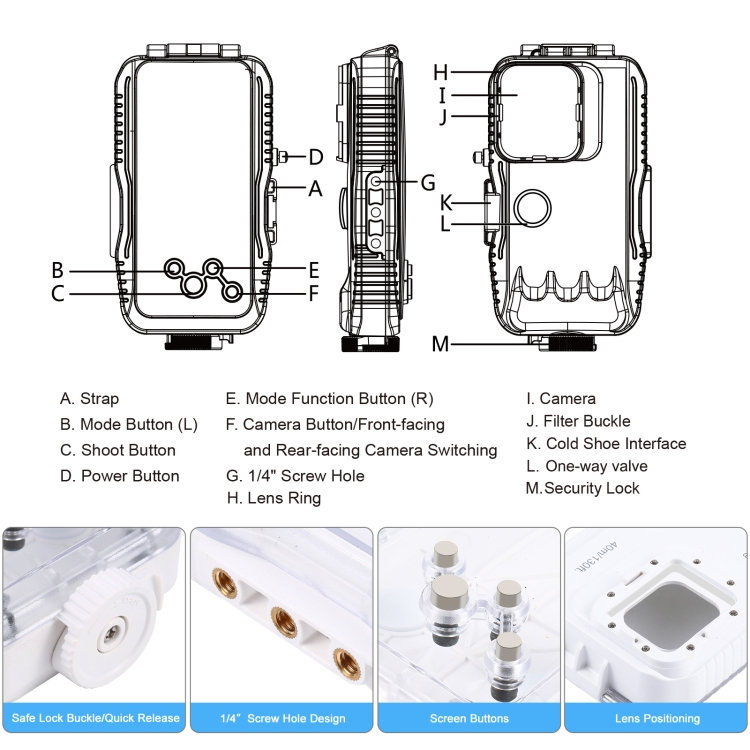 D
A
B
C
E
F
G
H
I
J
K
L
M

A. Strap
B. Mode Button (L)
C. Shoot Button
D. Power Button

E. Mode Function Button (R)
F. Camera Button/Front-facing and Rear-facing Camera Switching
G. 1/4" Screw Hole
H. Lens Ring

I. Camera
J. Filter Buckle
K. Cold Shoe Interface
L. One-way valve
M.Security Lock

40m/130ft

Safe Lock Buckle/Quick Release

1/4" Screw Hole Design

Screen Buttons

Lens Positioning