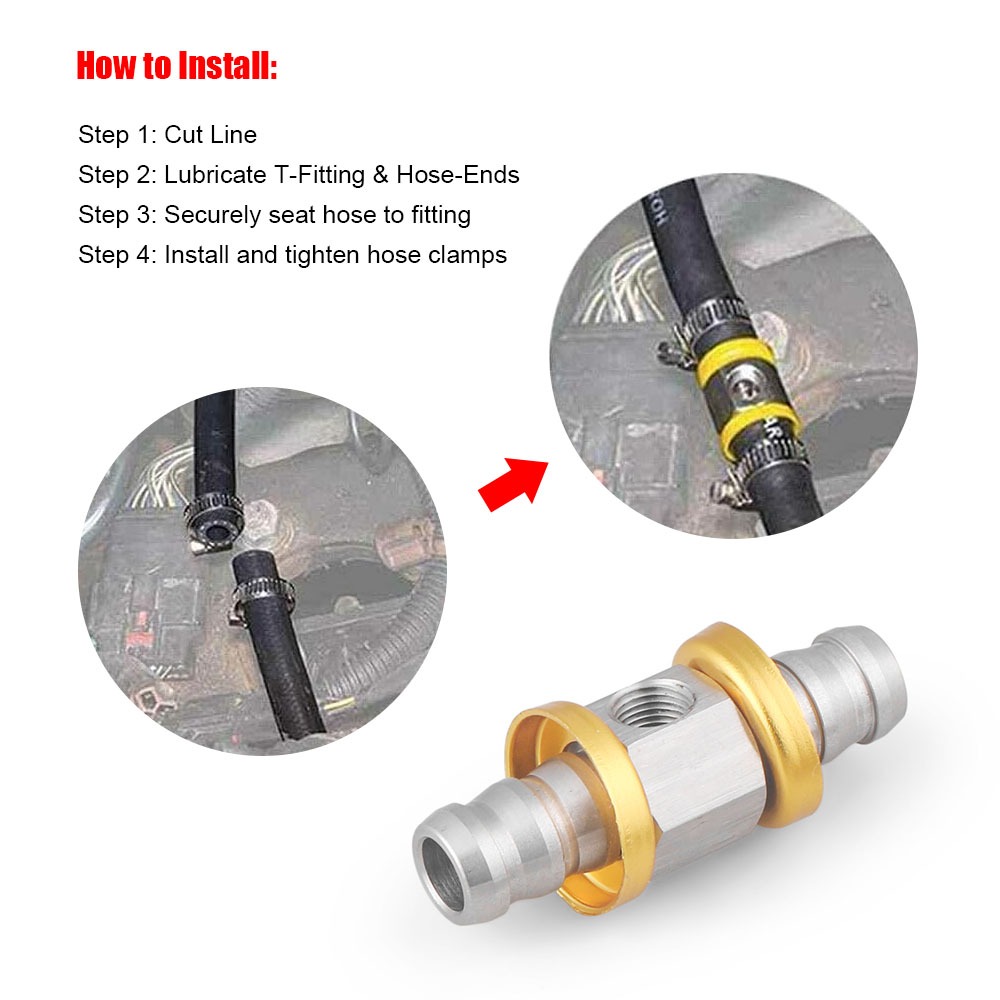 How to Install:

Step 1: Cut Line
Step 2: Lubricate T-Fitting & Hose-Ends
Step 3: Securely seat hose to fitting
Step 4: Install and tighten hose clamps