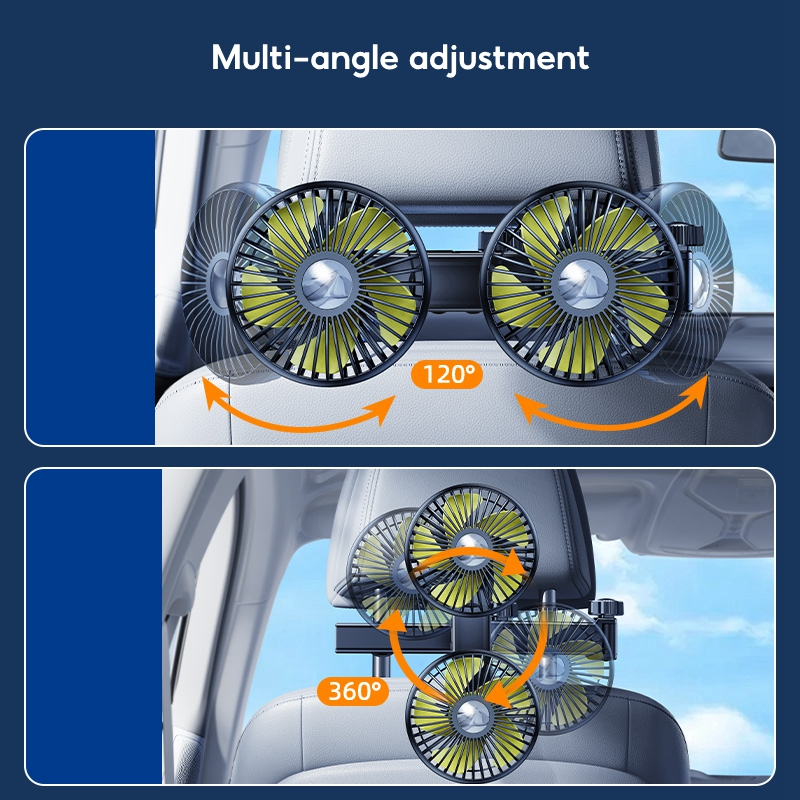 Multi-angle adjustment

120°

360°