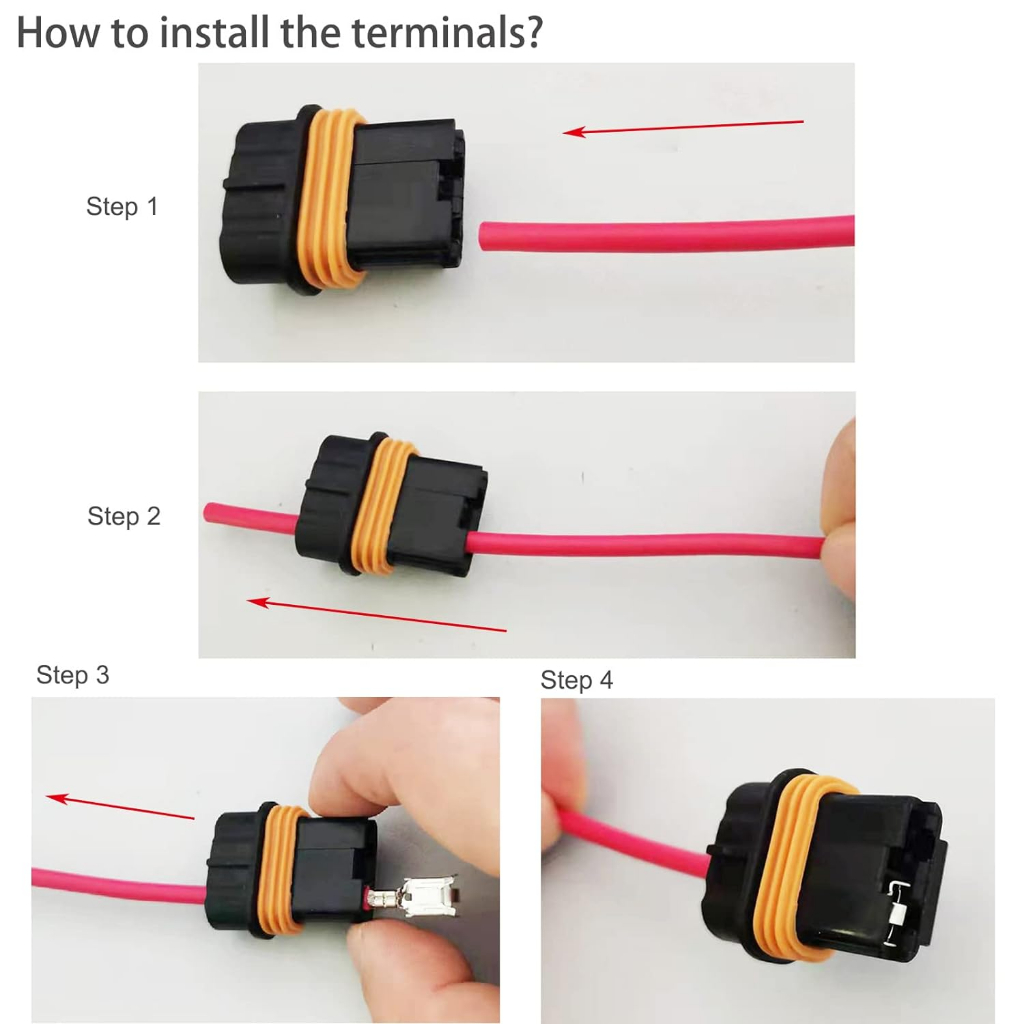 How to install the terminals?

Step 1

Step 2

Step 3

Step 4