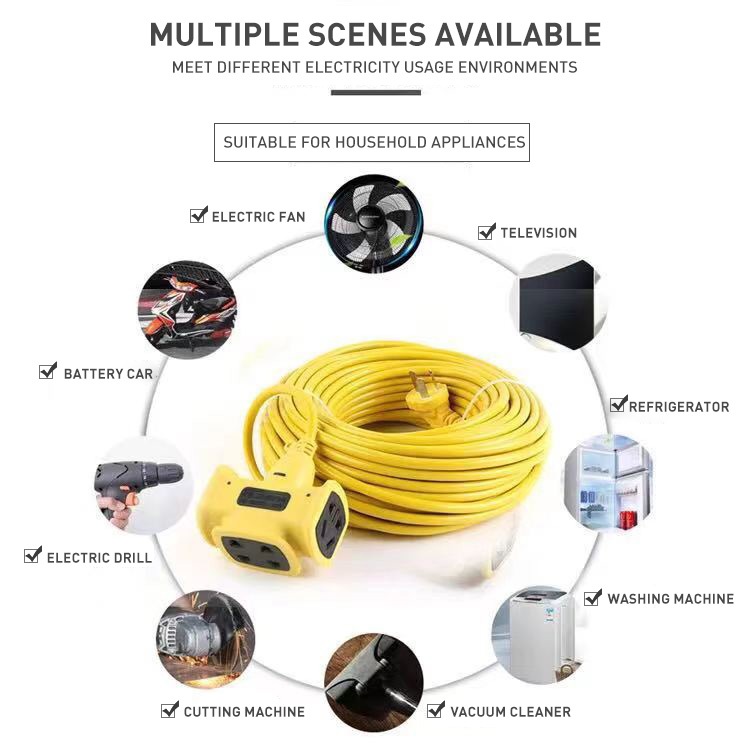 MULTIPLE SCENES AVAILABLE
MEET DIFFERENT ELECTRICITY USAGE ENVIRONMENTS

SUITABLE FOR HOUSEHOLD APPLIANCES

ELECTRIC FAN

TELEVISION

BATTERY CAR

REFRIGERATOR

ELECTRIC DRILL

WASHING MACHINE

CUTTING MACHINE

VACUUM CLEANER