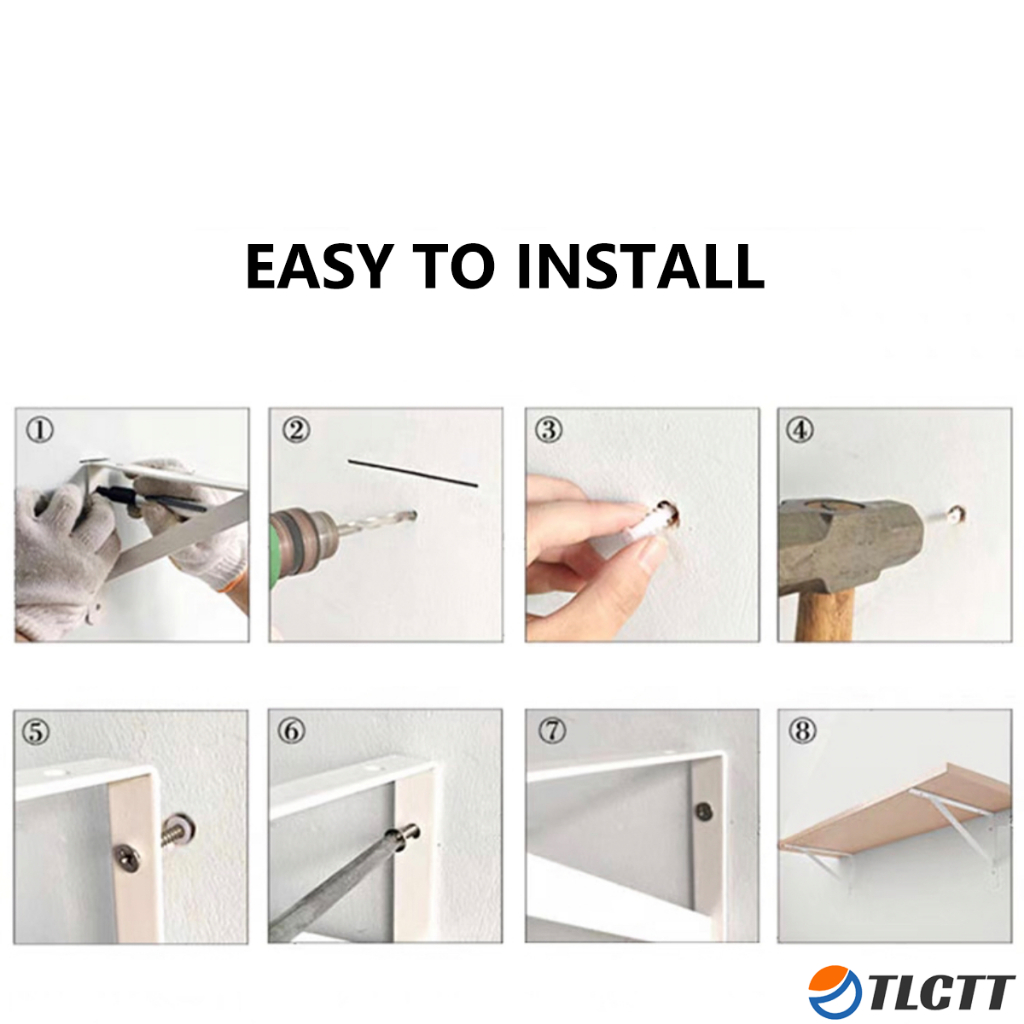 EASY TO INSTALL

①

②

③

④

⑤

⑥

⑦

⑧

TLCTT