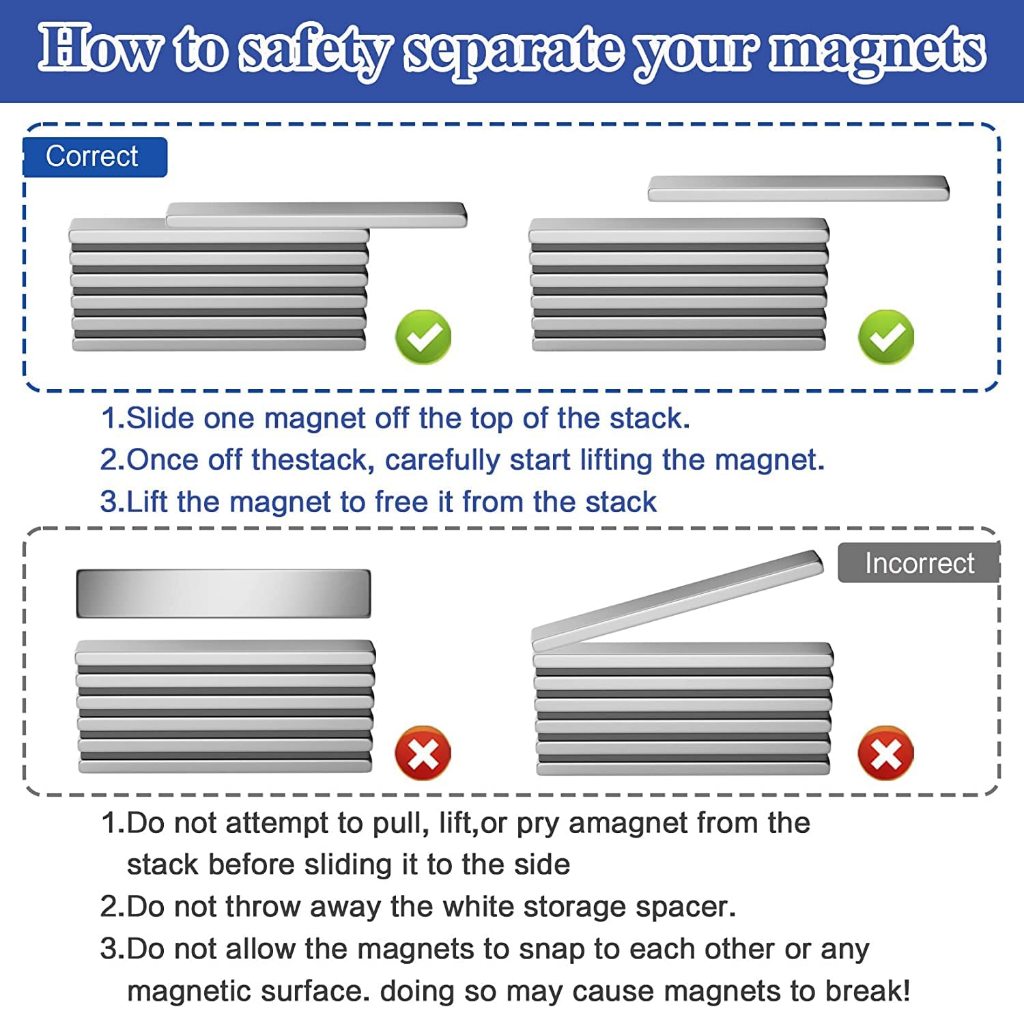 How to safety separate your magnets

Correct

1.Slide one magnet off the top of the stack.
2.Once off thestack, carefully start lifting the magnet.
3.Lift the magnet to free it from the stack

Incorrect

1.Do not attempt to pull, lift,or pry amagnet from the stack before sliding it to the side
2.Do not throw away the white storage spacer.
3.Do not allow the magnets to snap to each other or any magnetic surface. doing so may cause magnets to break!