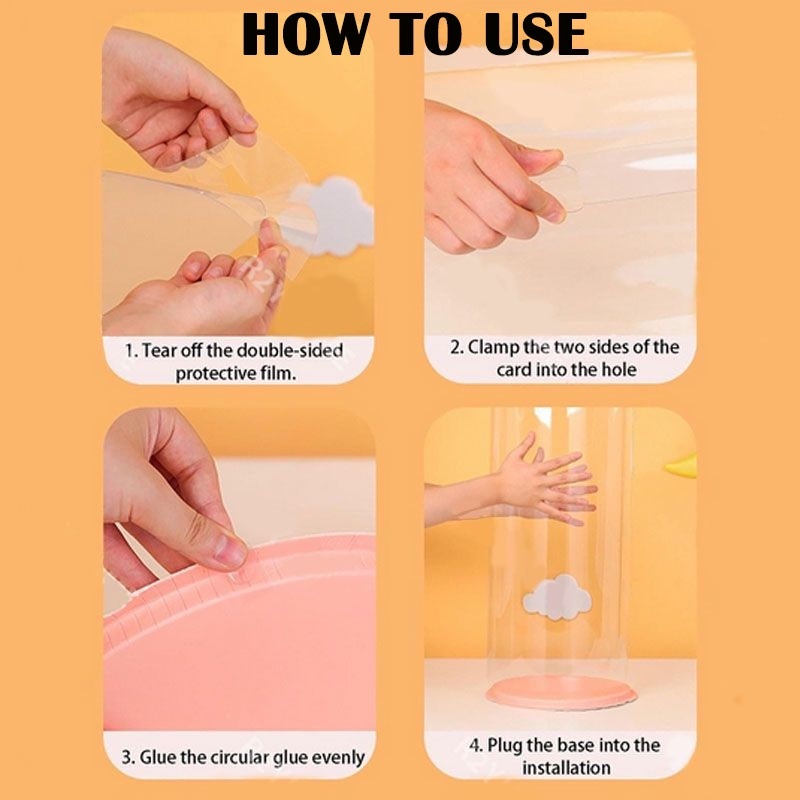 HOW TO USE

1. Tear off the double-sided protective film.

2. Clamp the two sides of the card into the hole

3. Glue the circular glue evenly

4. Plug the base into the installation