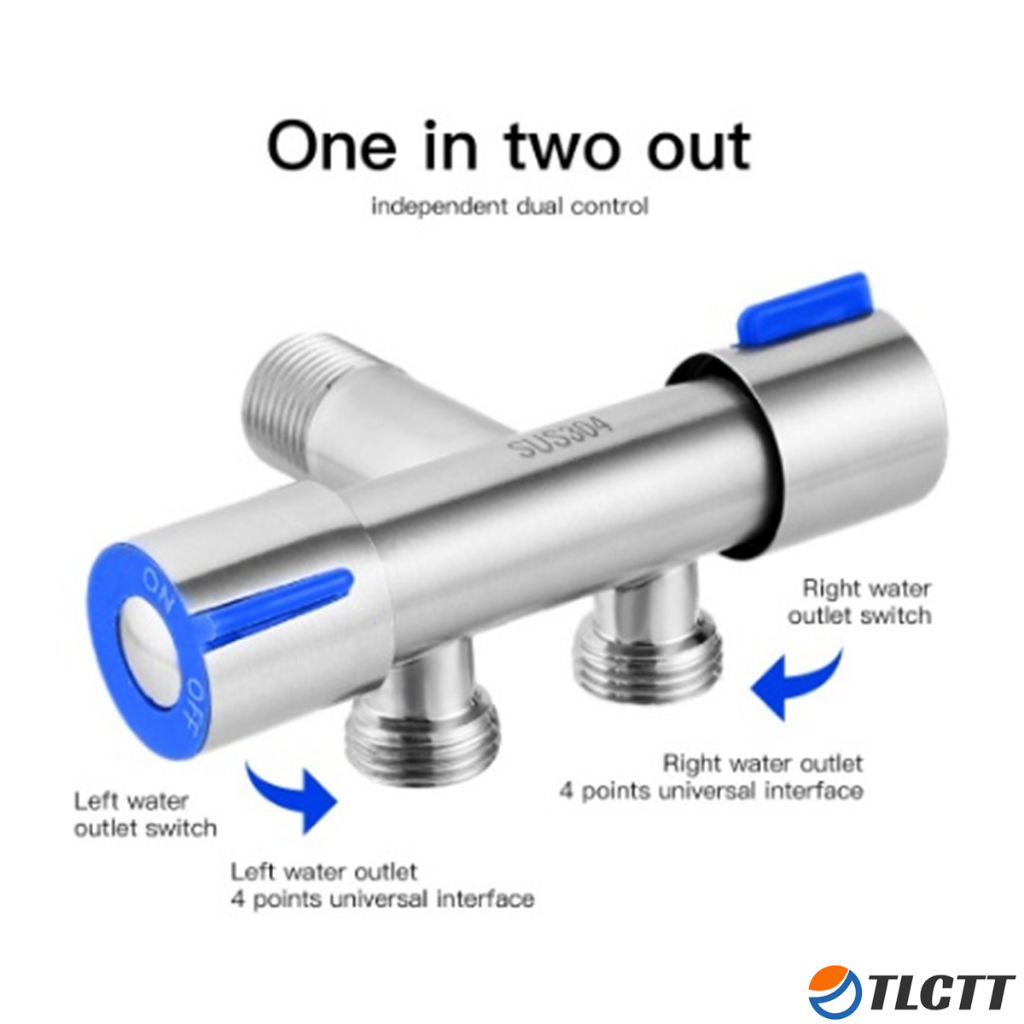 One in two out

independent dual control

SUS304

ON

OFF

Right water outlet switch

Right water outlet
4 points universal interface

Left water outlet switch

Left water outlet
4 points universal interface

TLCTT