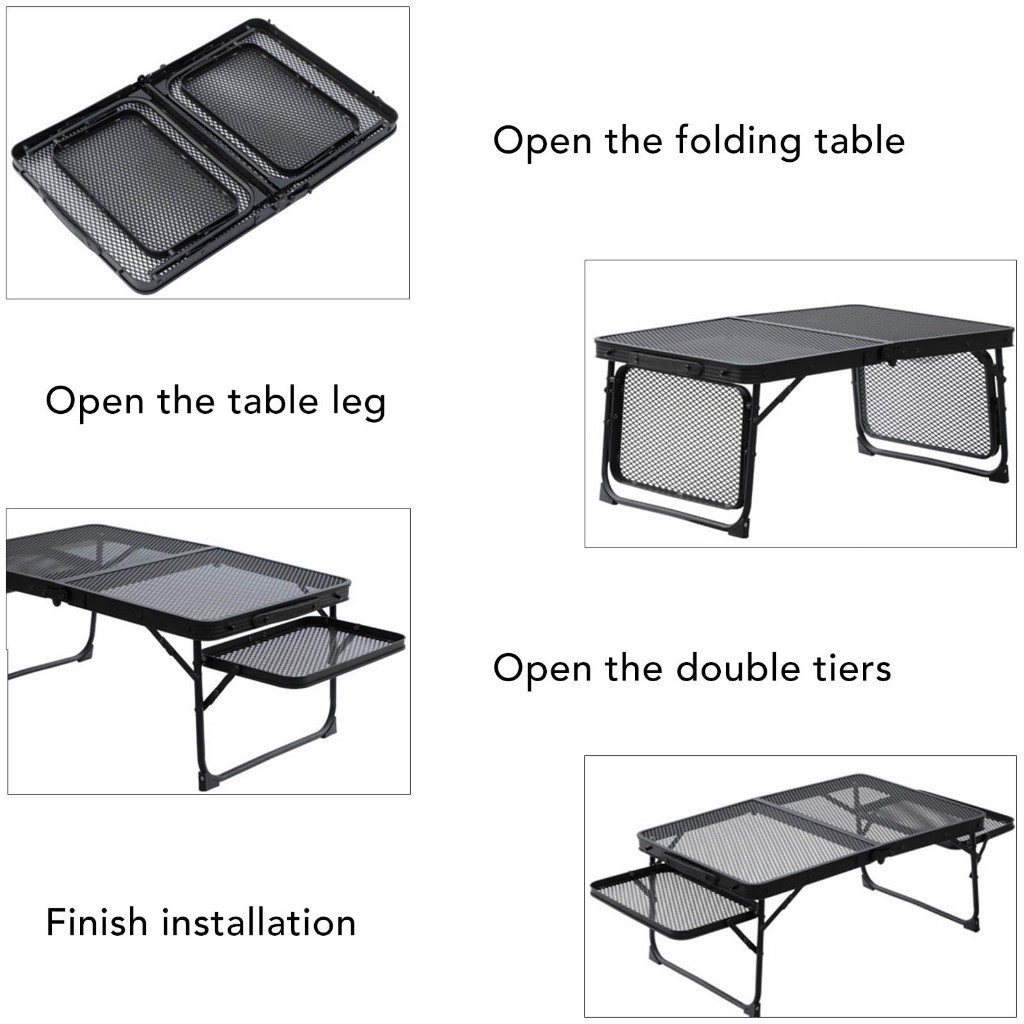 Open the folding table

Open the table leg

Open the double tiers

Finish installation