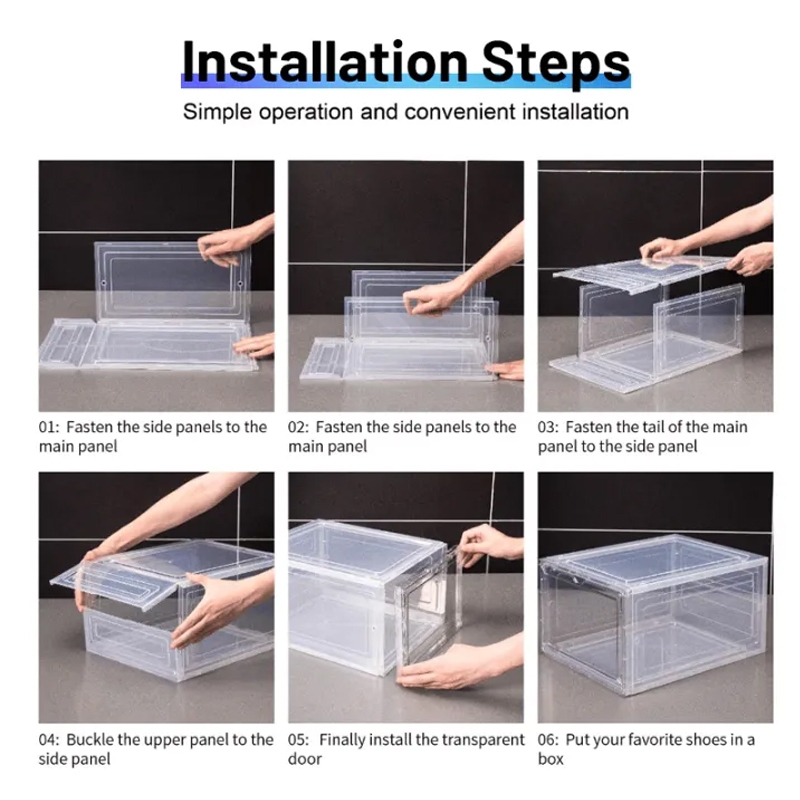 Installation Steps

Simple operation and convenient installation

01: Fasten the side panels to the main panel

02: Fasten the side panels to the main panel

03: Fasten the tail of the main panel to the side panel

04: Buckle the upper panel to the side panel

05: Finally install the transparent door

06: Put your favorite shoes in a box