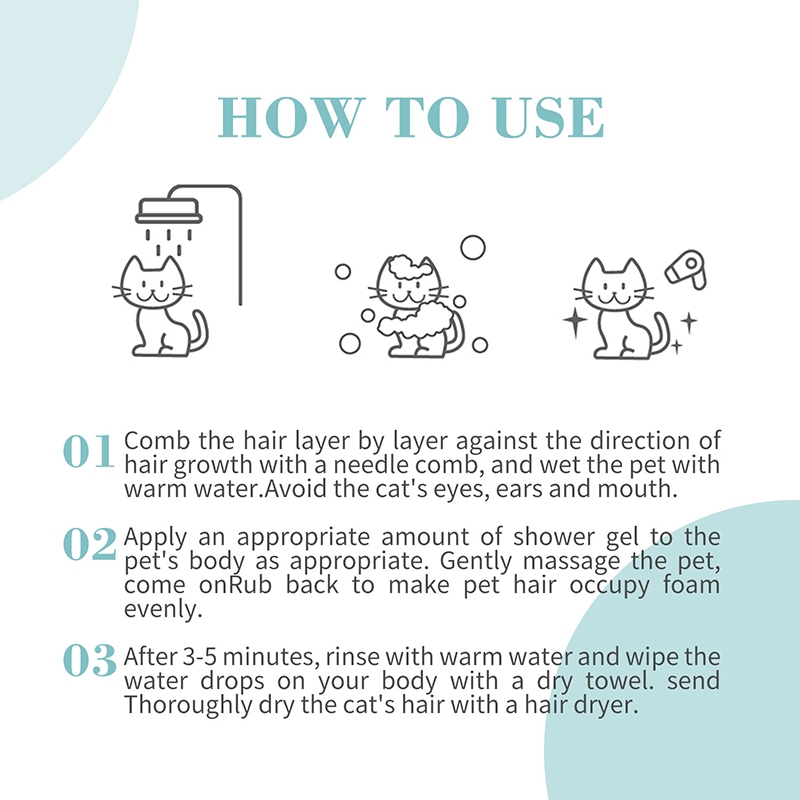 HOW TO USE

01 Comb the hair layer by layer against the direction of hair growth with a needle comb, and wet the pet with warm water.Avoid the cat's eyes, ears and mouth.

02 Apply an appropriate amount of shower gel to the pet's body as appropriate. Gently massage the pet, come onRub back to make pet hair occupy foam evenly.

03 After 3-5 minutes, rinse with warm water and wipe the water drops on your body with a dry towel. send Thoroughly dry the cat's hair with a hair dryer.