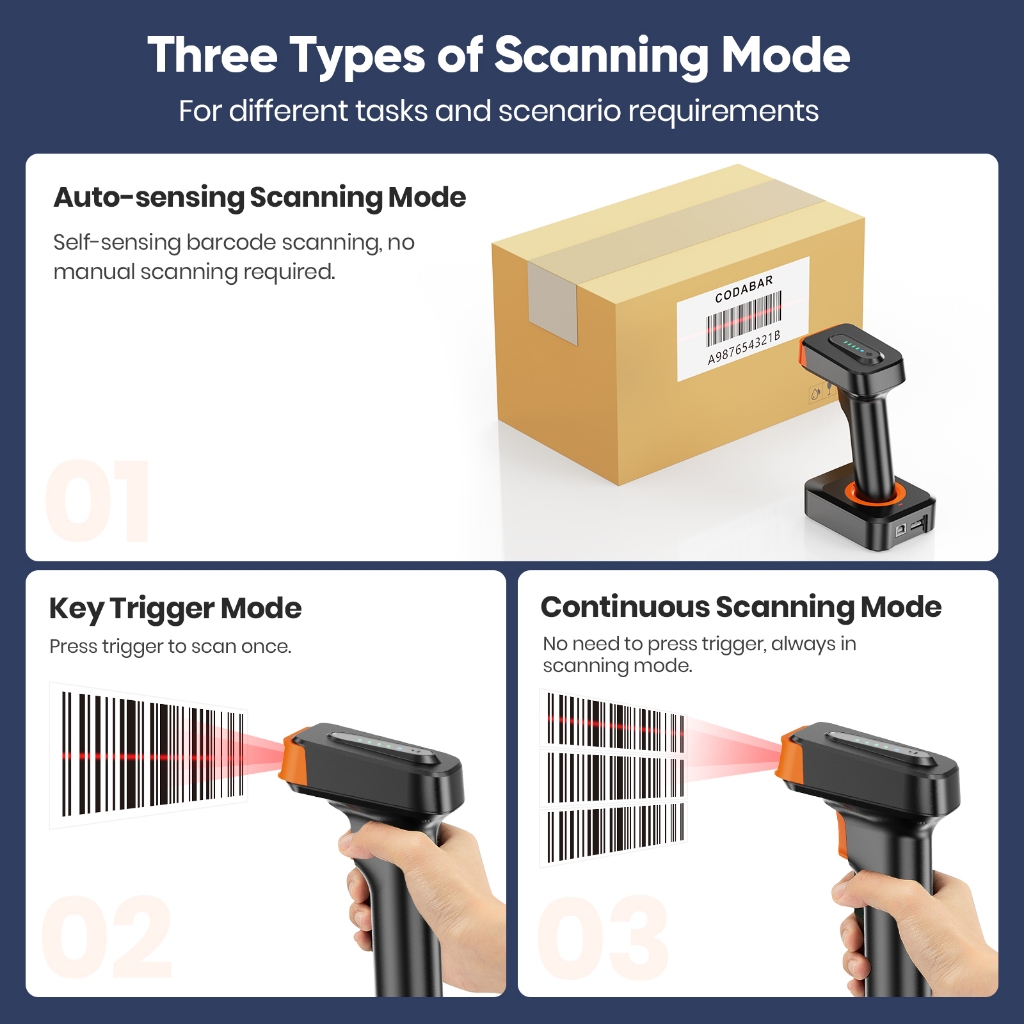 Three Types of Scanning Mode
For different tasks and scenario requirements

Auto-sensing Scanning Mode
Self-sensing barcode scanning, no manual scanning required.

CODABAR
A987654321B

01

Key Trigger Mode
Press trigger to scan once.

02

Continuous Scanning Mode
No need to press trigger, always in scanning mode.

03