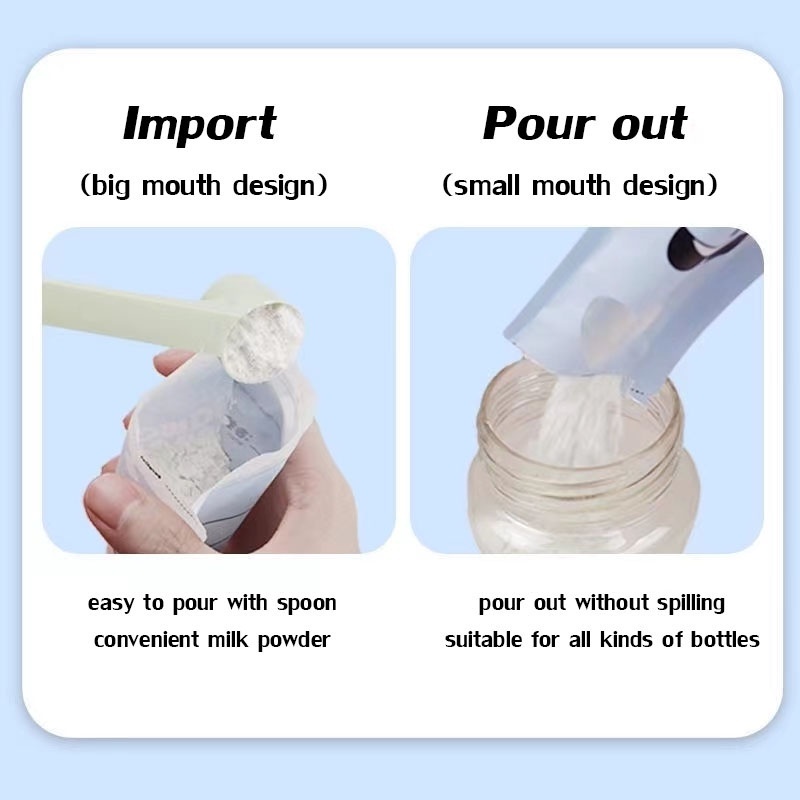 Import
(big mouth design)

easy to pour with spoon
convenient milk powder

Pour out
(small mouth design)

pour out without spilling
suitable for all kinds of bottles