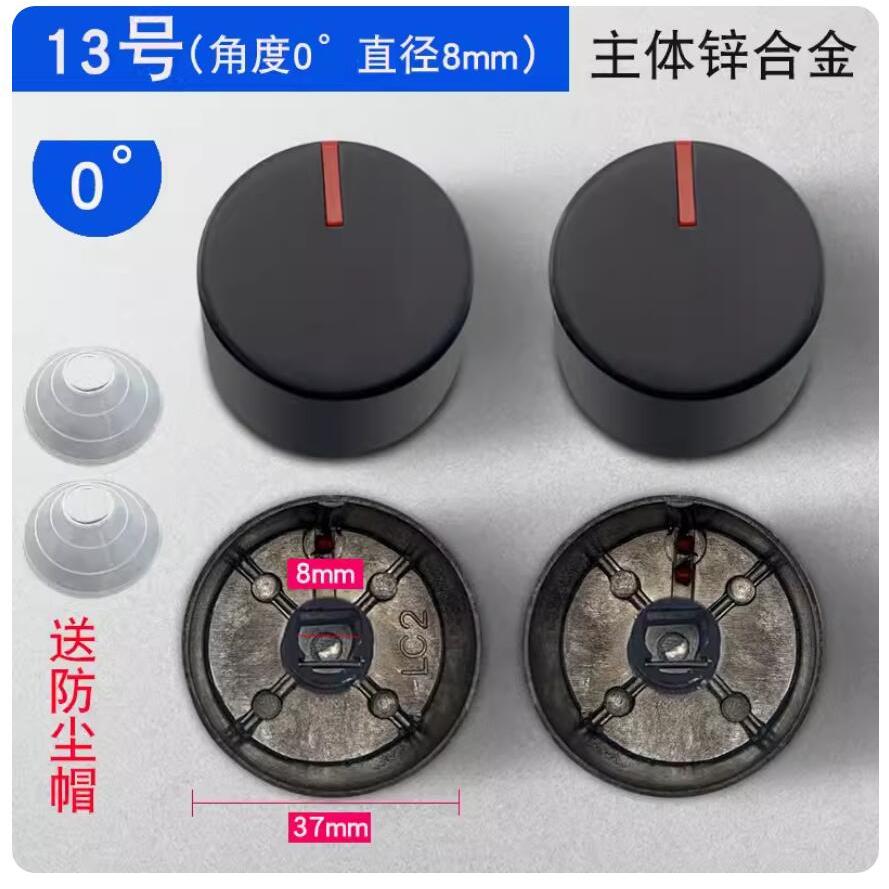 13号(角度0° 直径8mm)

主体锌合金

0°

8mm

LC2

送防尘帽

37mm