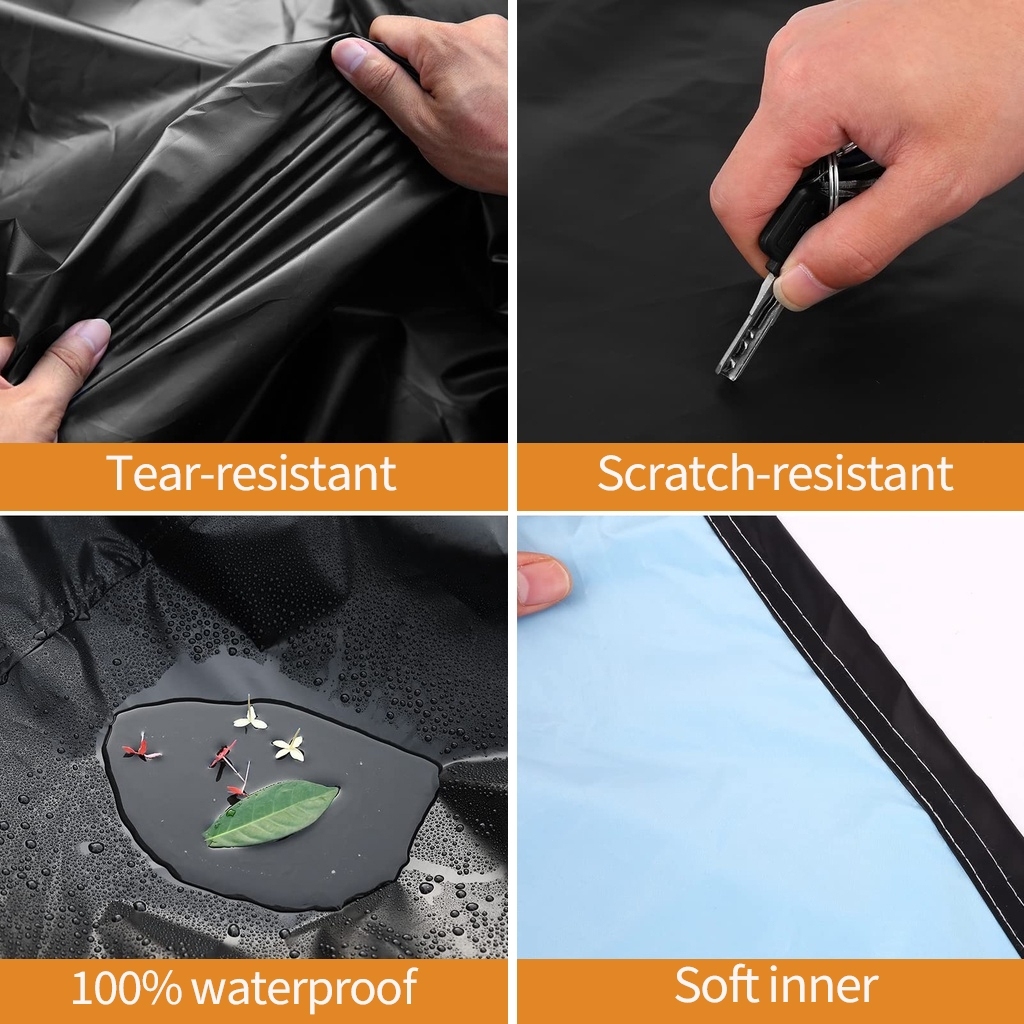 Tear-resistant

Scratch-resistant

100% waterproof

Soft inner