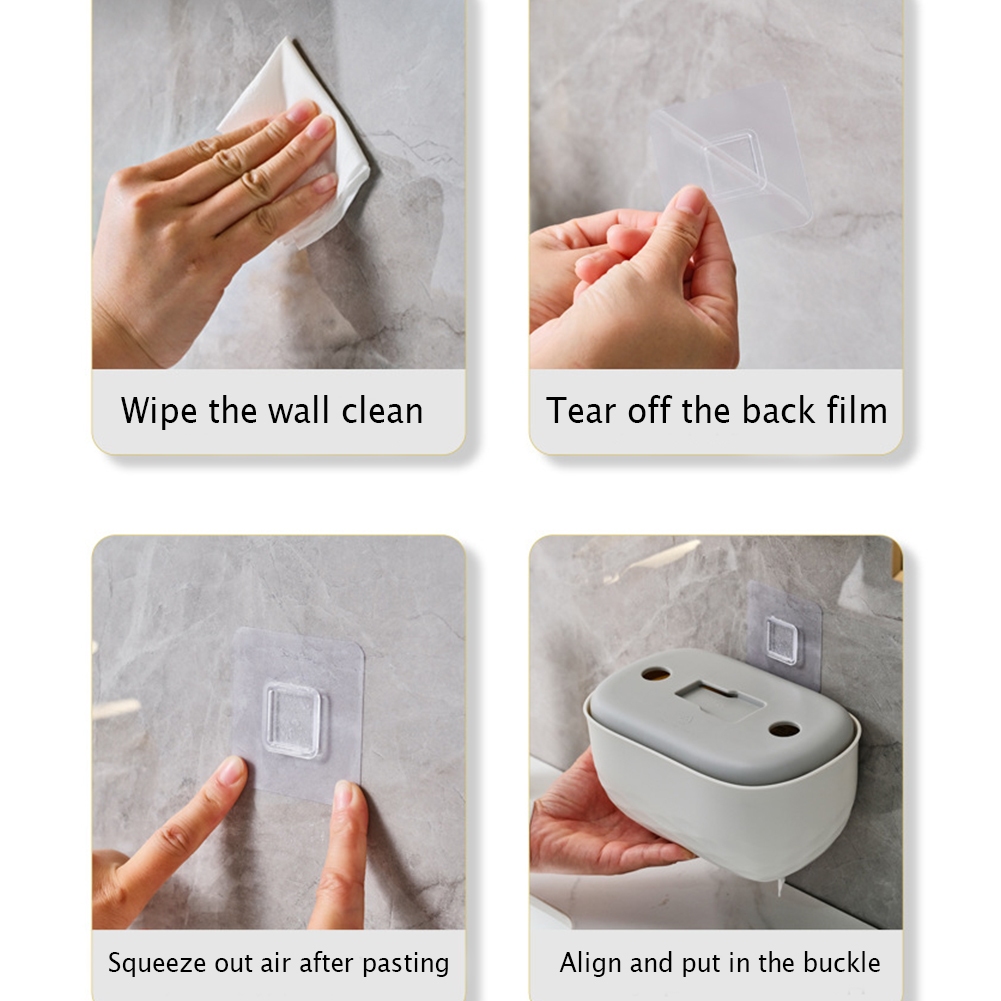 Wipe the wall clean

Tear off the back film

Squeeze out air after pasting

Align and put in the buckle