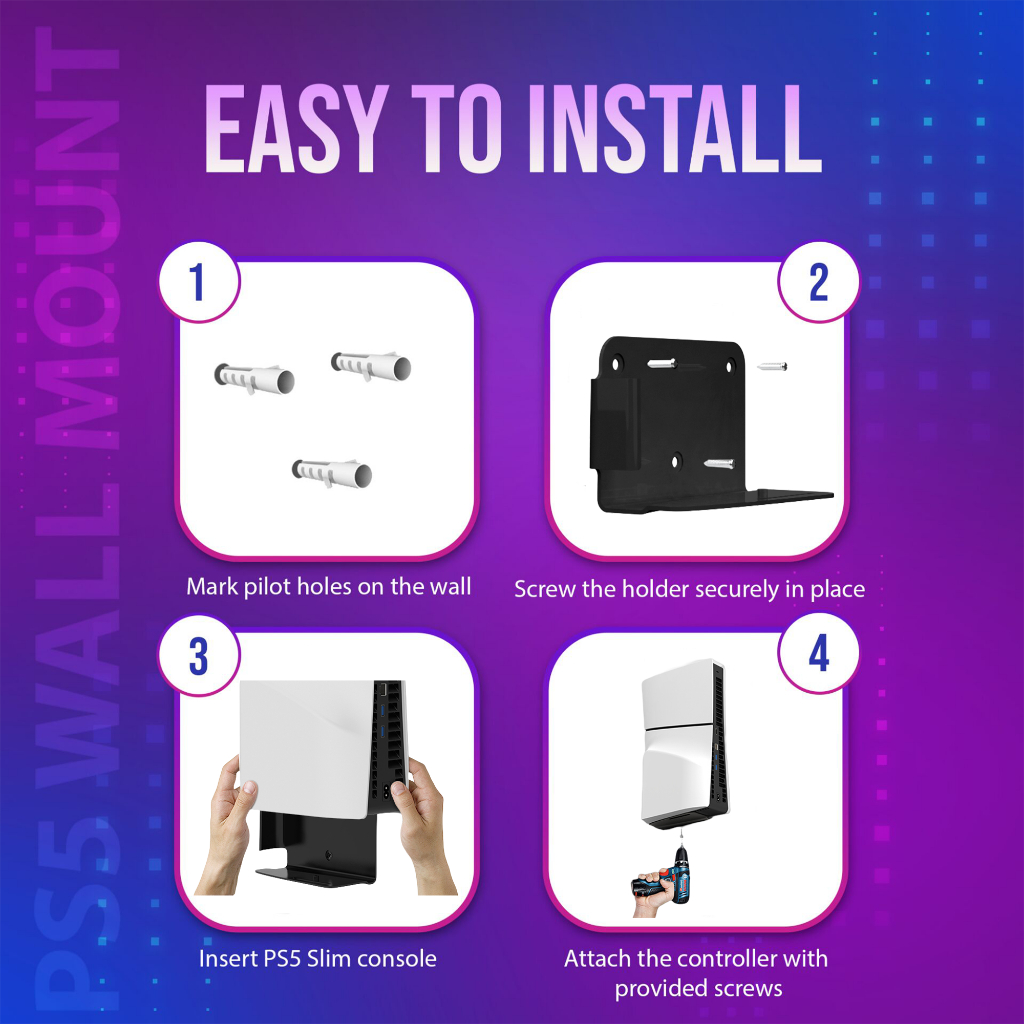 PS5 WALL MOUNT

EASY TO INSTALL

1
Mark pilot holes on the wall

2
Screw the holder securely in place

3
Insert PS5 Slim console

4
Attach the controller with provided screws