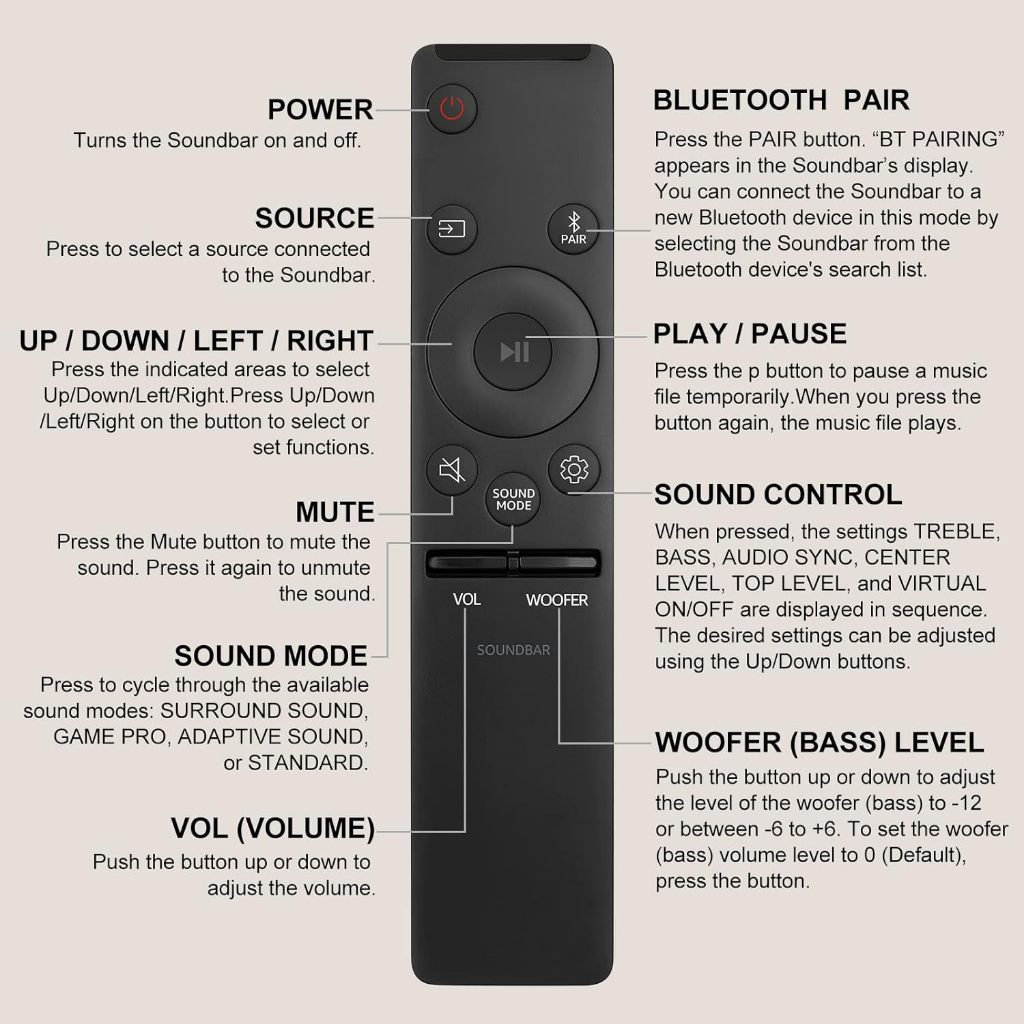 POWER
Turns the Soundbar on and off.

SOURCE
Press to select a source connected to the Soundbar.

UP / DOWN / LEFT / RIGHT
Press the indicated areas to select Up/Down/Left/Right.Press Up/Down /Left/Right on the button to select or set functions.

MUTE
Press the Mute button to mute the sound. Press it again to unmute the sound.

SOUND MODE
Press to cycle through the available sound modes: SURROUND SOUND, GAME PRO, ADAPTIVE SOUND, or STANDARD.

VOL (VOLUME)
Push the button up or down to adjust the volume.

PAIR

SOUND MODE

VOL

WOOFER

SOUNDBAR

BLUETOOTH PAIR
Press the PAIR button. “BT PAIRING” appears in the Soundbar’s display. You can connect the Soundbar to a new Bluetooth device in this mode by selecting the Soundbar from the Bluetooth device's search list.

PLAY / PAUSE
Press the p button to pause a music file temporarily.When you press the button again, the music file plays.

SOUND CONTROL
When pressed, the settings TREBLE, BASS, AUDIO SYNC, CENTER LEVEL, TOP LEVEL, and VIRTUAL ON/OFF are displayed in sequence. The desired settings can be adjusted using the Up/Down buttons.

WOOFER (BASS) LEVEL
Push the button up or down to adjust the level of the woofer (bass) to -12 or between -6 to +6. To set the woofer (bass) volume level to 0 (Default), press the button.