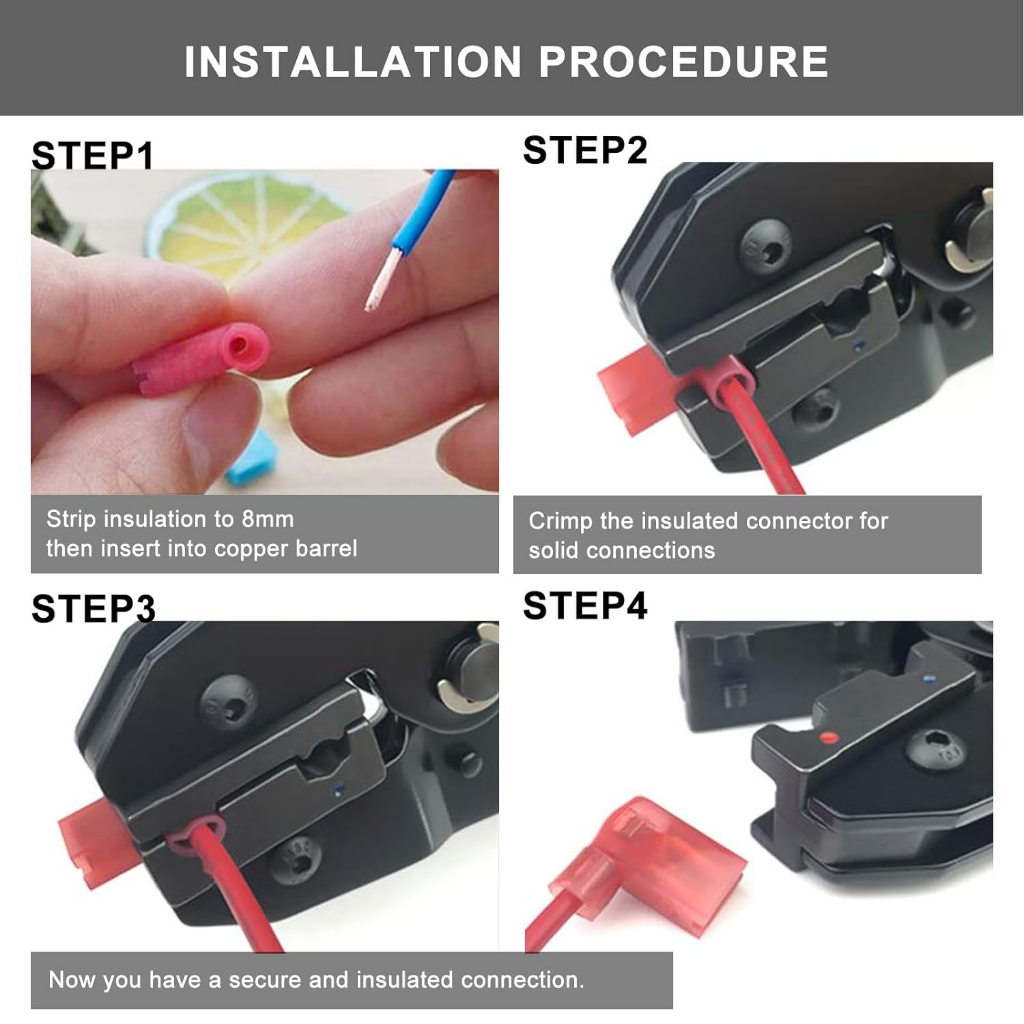 INSTALLATION PROCEDURE

STEP1

Strip insulation to 8mm
then insert into copper barrel

STEP2

Crimp the insulated connector for
solid connections

STEP3

STEP4

Now you have a secure and insulated connection.