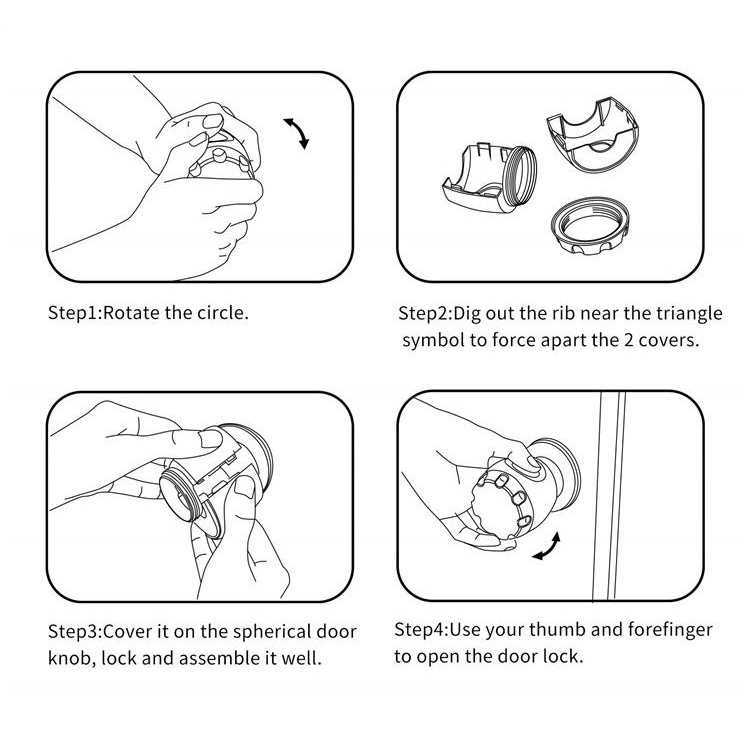 Step1:Rotate the circle.

Step2:Dig out the rib near the triangle symbol to force apart the 2 covers.

Step3:Cover it on the spherical door knob, lock and assemble it well.

Step4:Use your thumb and forefinger to open the door lock.