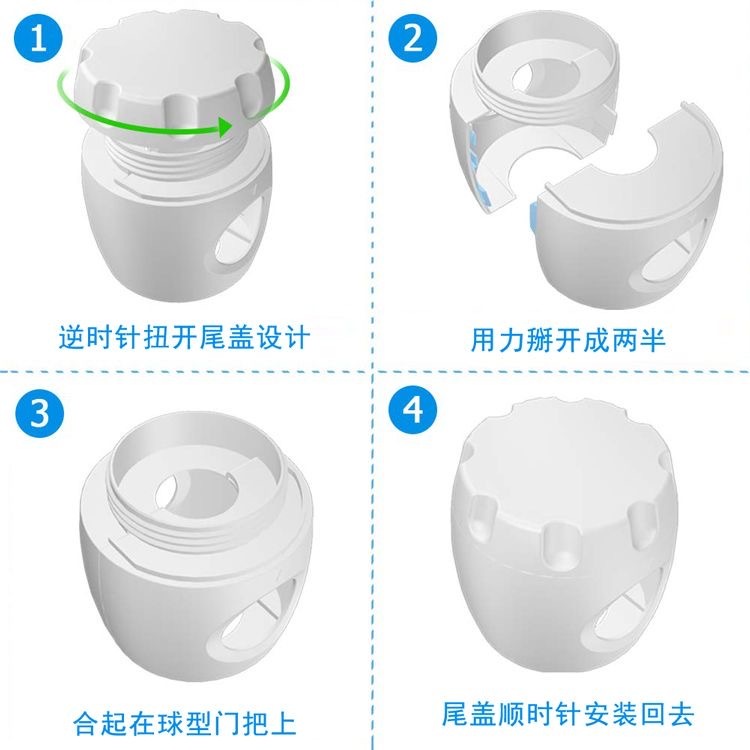 1

逆时针扭开尾盖设计

2

用力掰开成两半

3

合起在球型门把上

4

尾盖顺时针安装回去