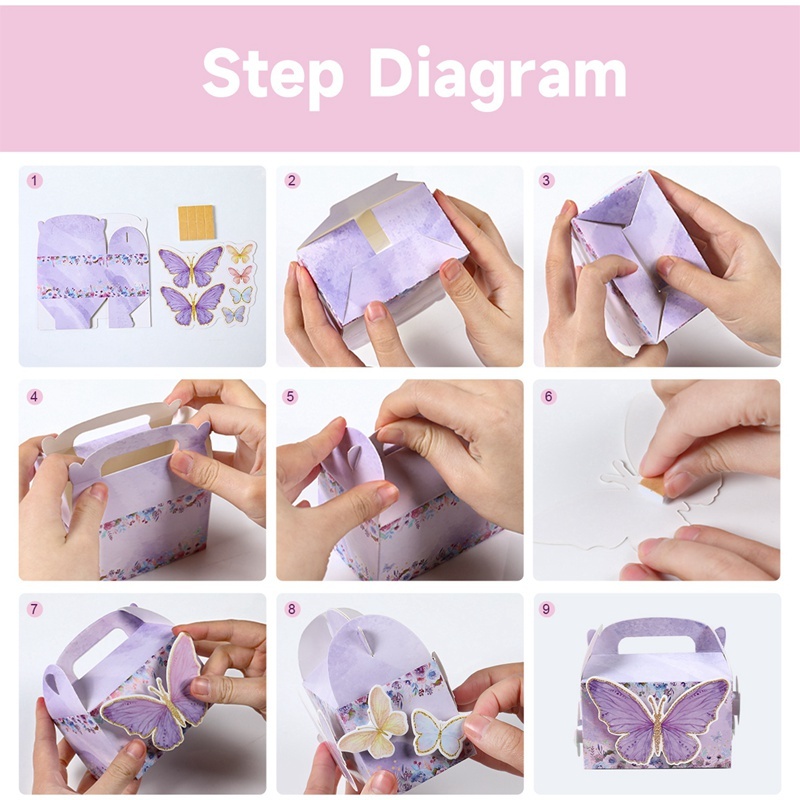 Step Diagram

1

2

3

4

5

6

7

8

9