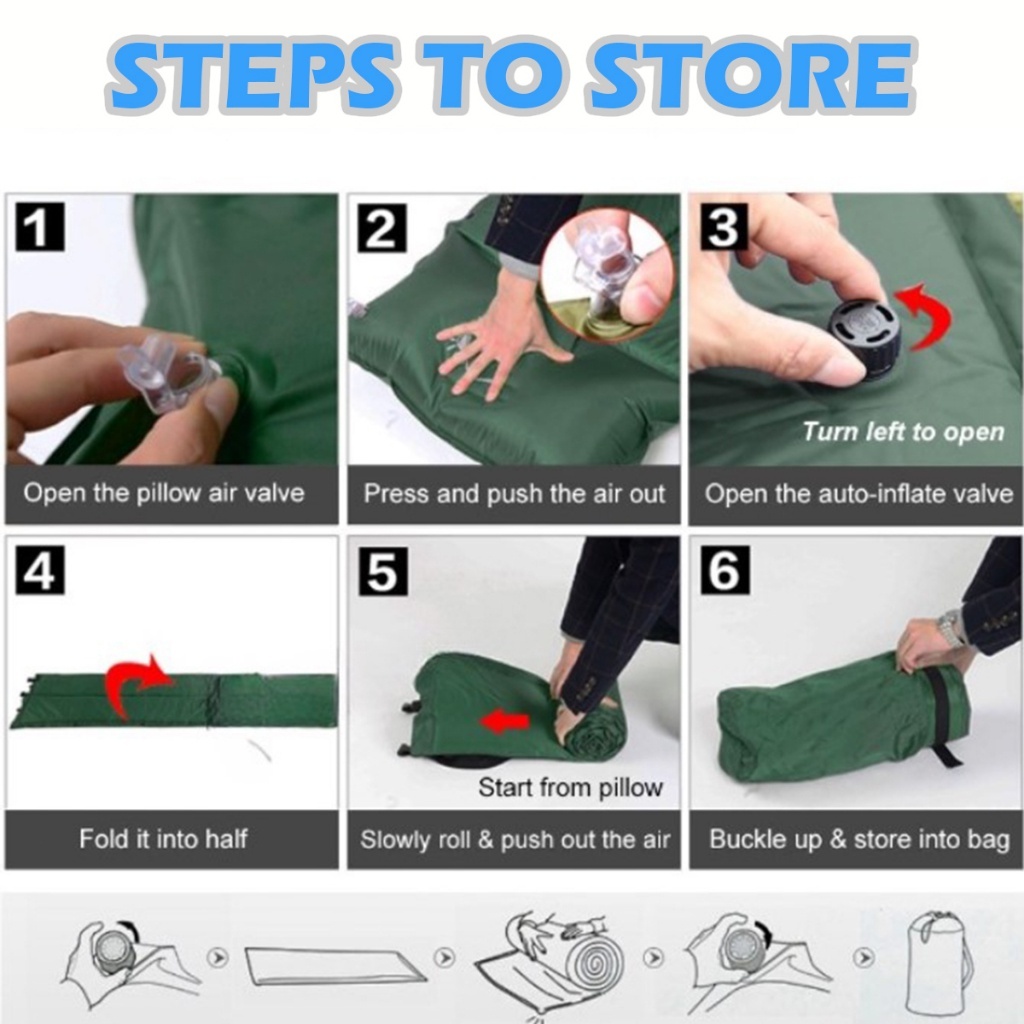 STEPS TO STORE

1
Open the pillow air valve

2
Press and push the air out

3
Turn left to open
Open the auto-inflate valve

4
Fold it into half

5
Start from pillow
Slowly roll & push out the air

6
Buckle up & store into bag