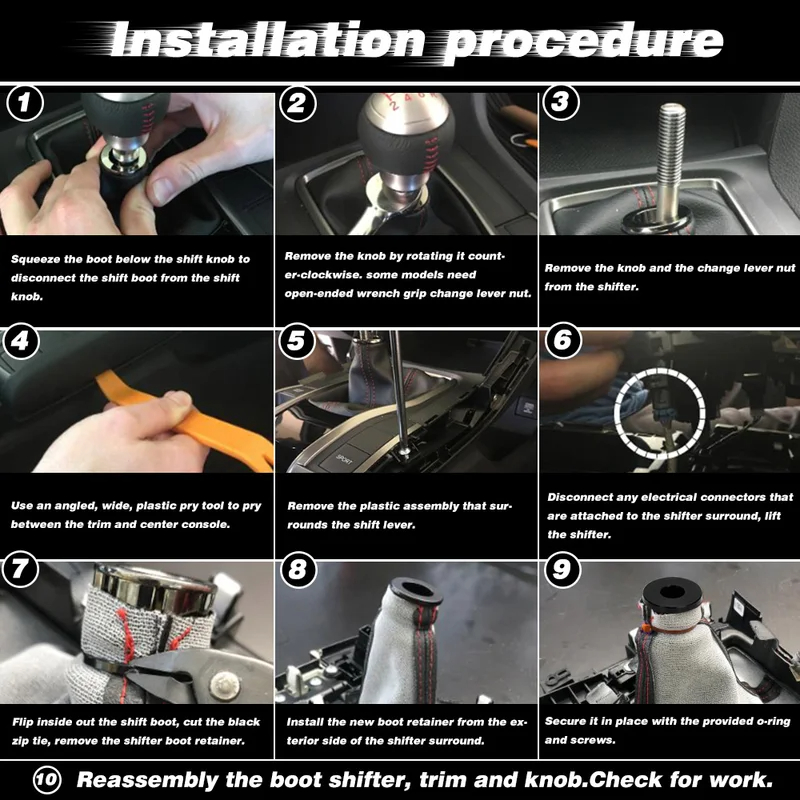 Installation procedure

1

Squeeze the boot below the shift knob to disconnect the shift boot from the shift knob.

2

Remove the knob by rotating it counter-clockwise. some models need open-ended wrench grip change lever nut.

3

Remove the knob and the change lever nut from the shifter.

4

Use an angled, wide, plastic pry tool to pry between the trim and center console.

5

SPORT

Remove the plastic assembly that surrounds the shift lever.

6

Disconnect any electrical connectors that are attached to the shifter surround, lift the shifter.

7

Flip inside out the shift boot, cut the black zip tie, remove the shifter boot retainer.

8

Install the new boot retainer from the exterior side of the shifter surround.

9

Secure it in place with the provided o-ring and screws.

10 Reassembly the boot shifter, trim and knob.Check for work.