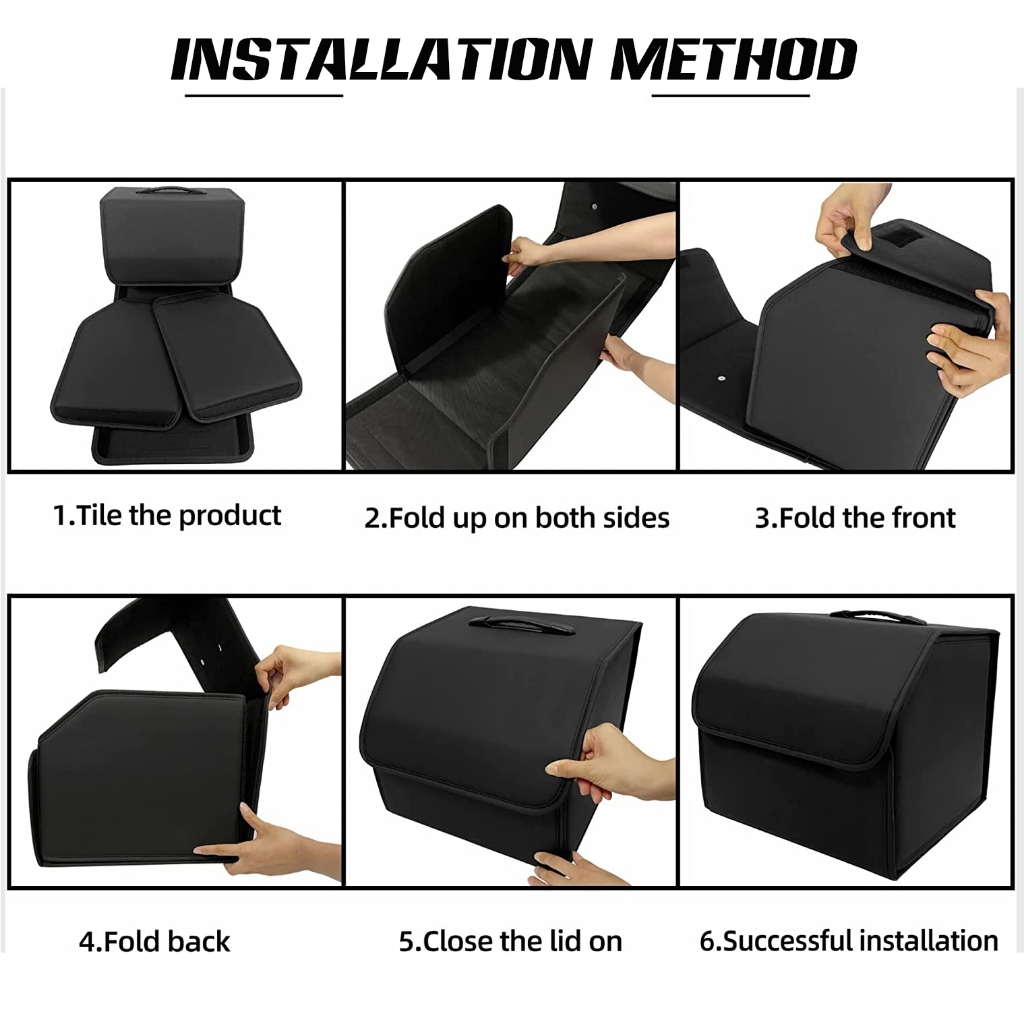 INSTALLATION METHOD

1.Tile the product

2.Fold up on both sides

3.Fold the front

4.Fold back

5.Close the lid on

6.Successful installation