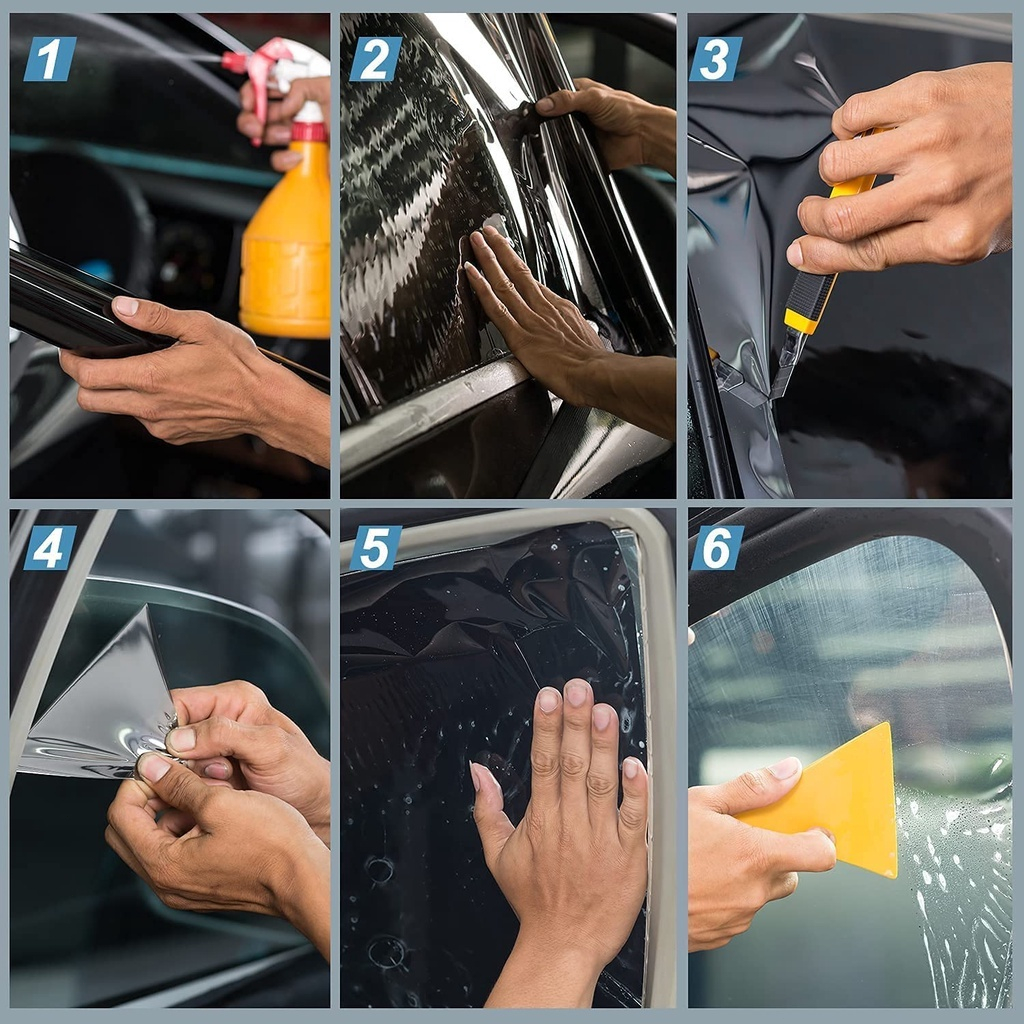 1
2
3
4
5
6