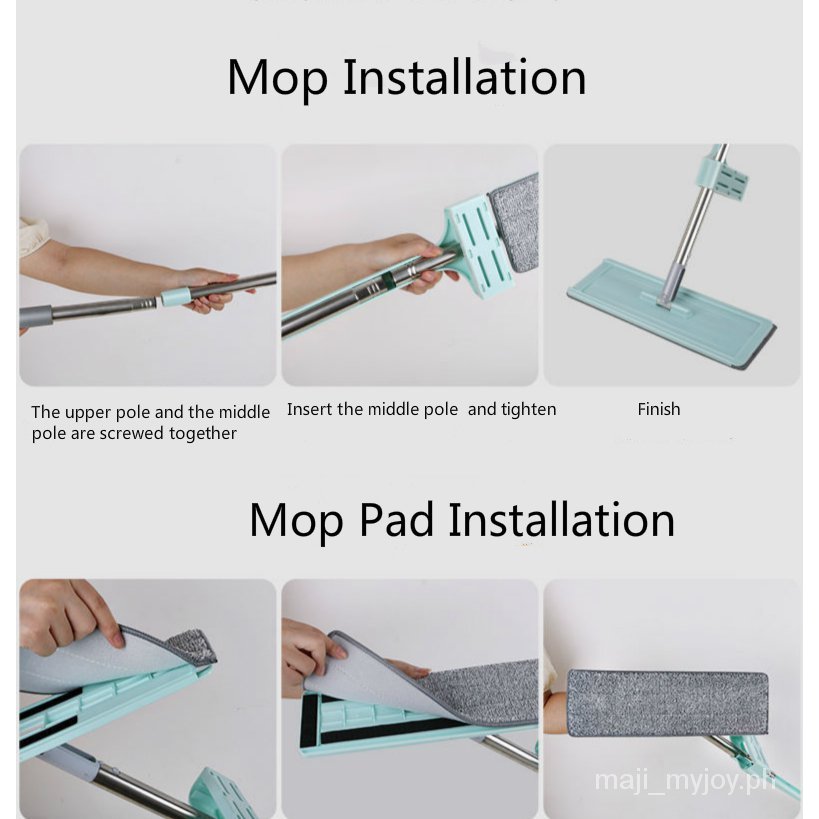 Mop Installation

The upper pole and the middle pole are screwed together

Insert the middle pole and tighten

Finish

Mop Pad Installation

maji_myjoy.ph