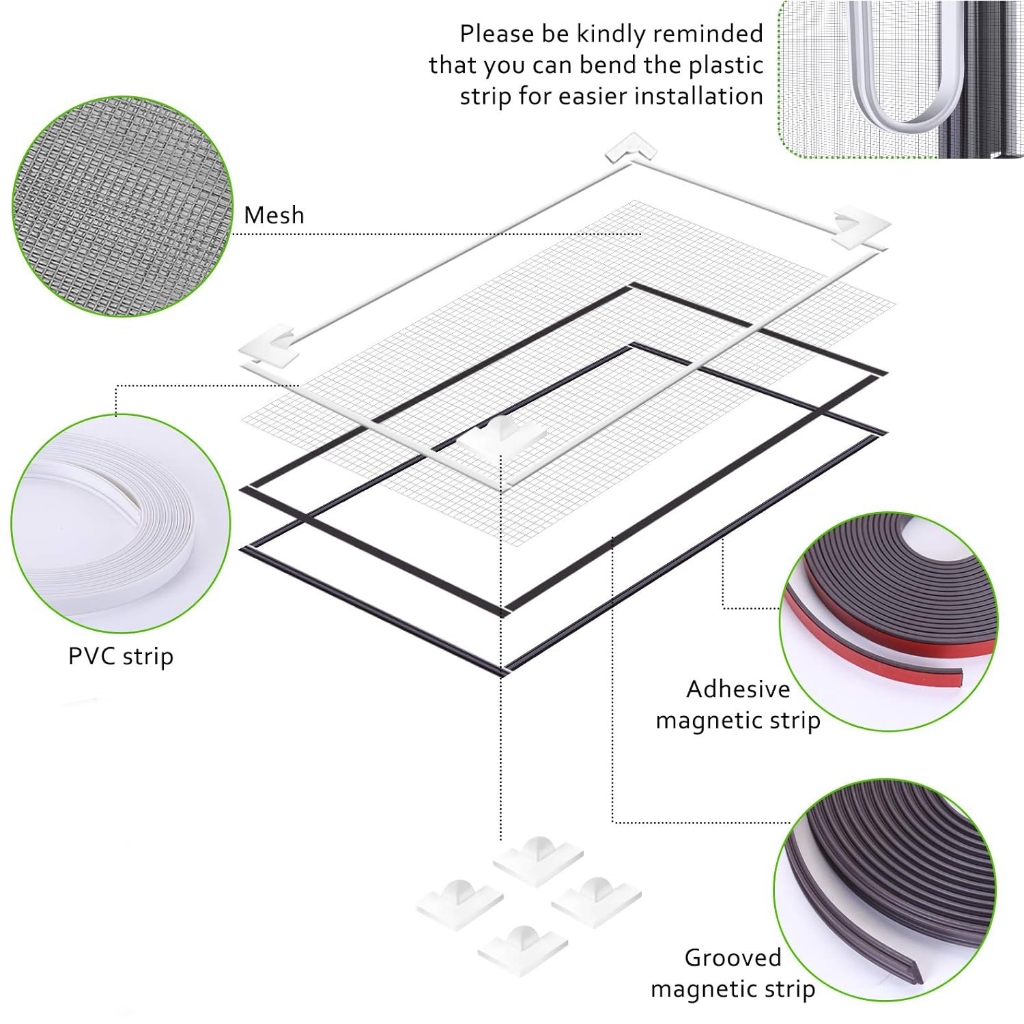 Please be kindly reminded that you can bend the plastic strip for easier installation

Mesh

PVC strip

Adhesive magnetic strip

Grooved magnetic strip