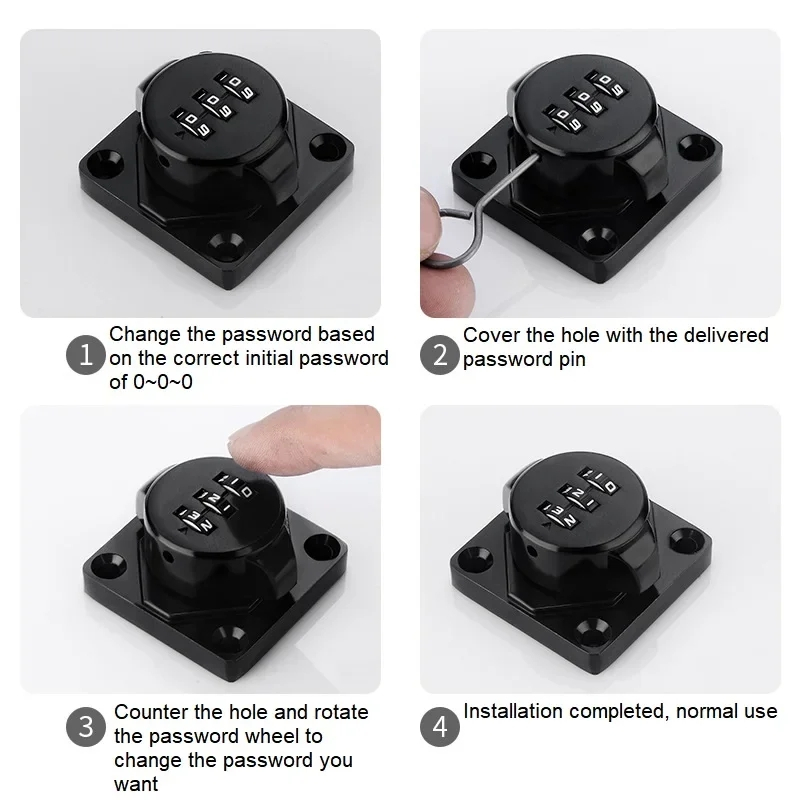 1 Change the password based on the correct initial password of 0~0~0

2 Cover the hole with the delivered password pin

3 Counter the hole and rotate the password wheel to change the password you want

4 Installation completed, normal use