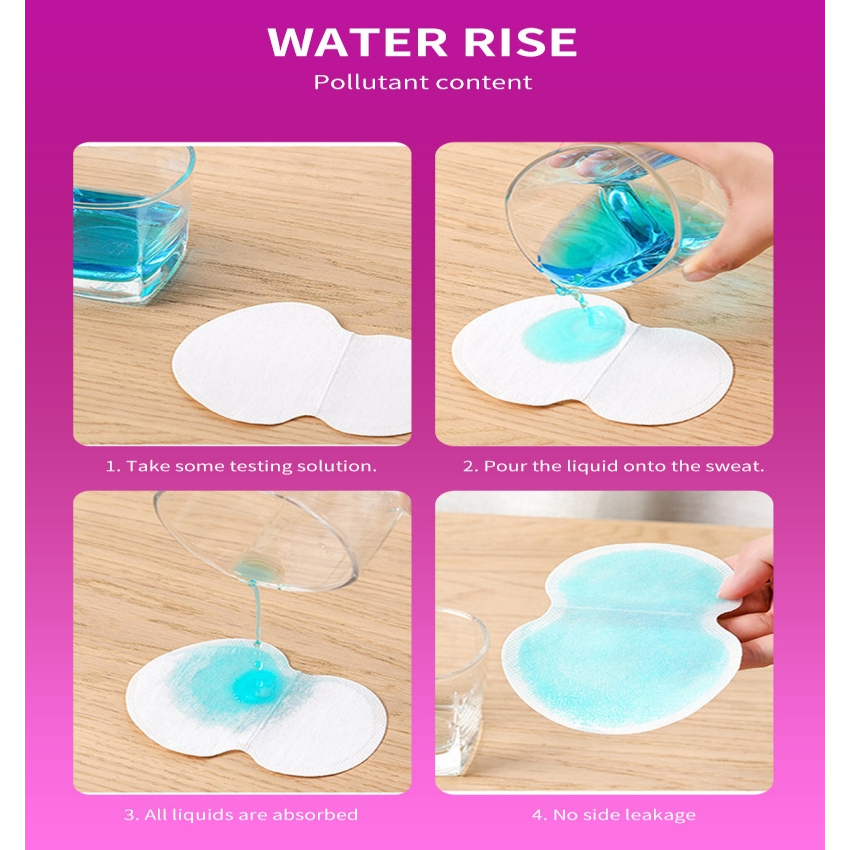 WATER RISE
Pollutant content

1. Take some testing solution.

2. Pour the liquid onto the sweat.

3. All liquids are absorbed

4. No side leakage