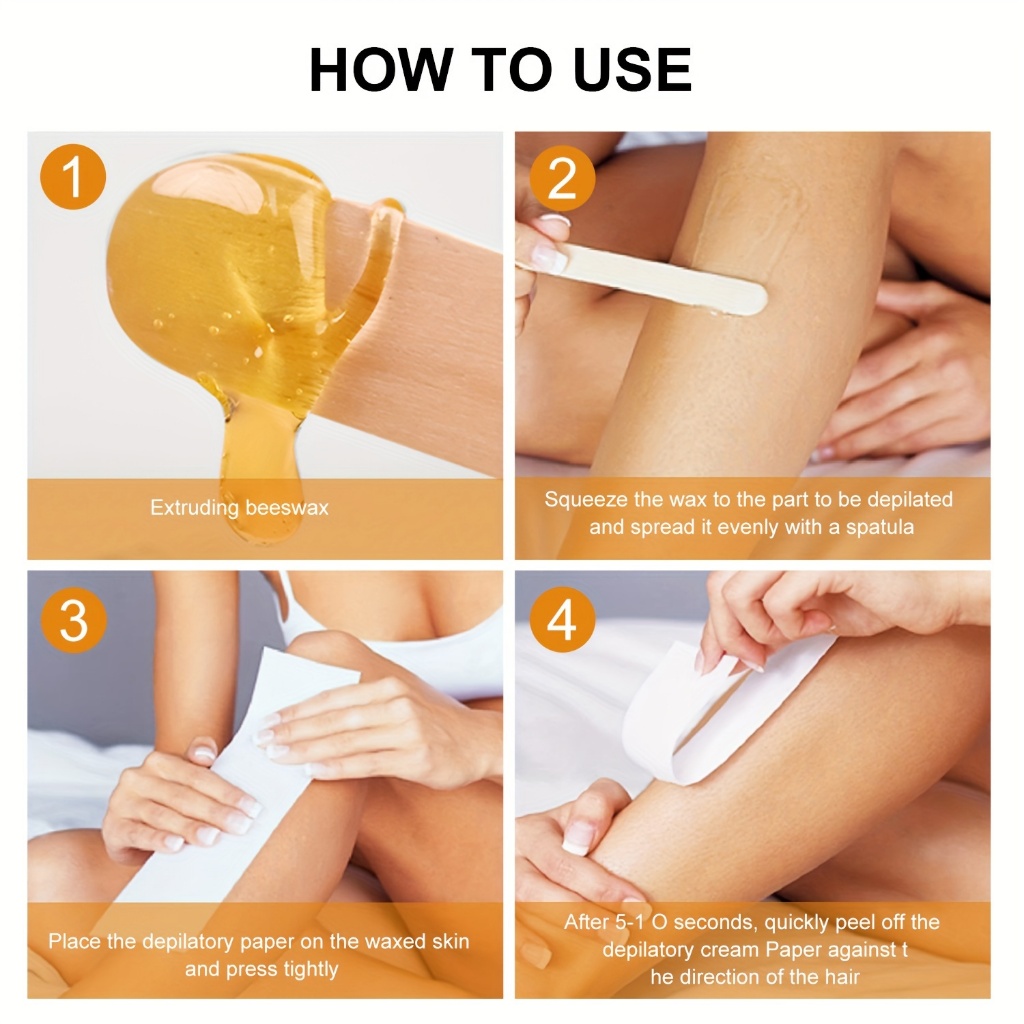 HOW TO USE

1

Extruding beeswax

2

Squeeze the wax to the part to be depilated and spread it evenly with a spatula

3

Place the depilatory paper on the waxed skin and press tightly

4

After 5-1 O seconds, quickly peel off the depilatory cream Paper against t he direction of the hair