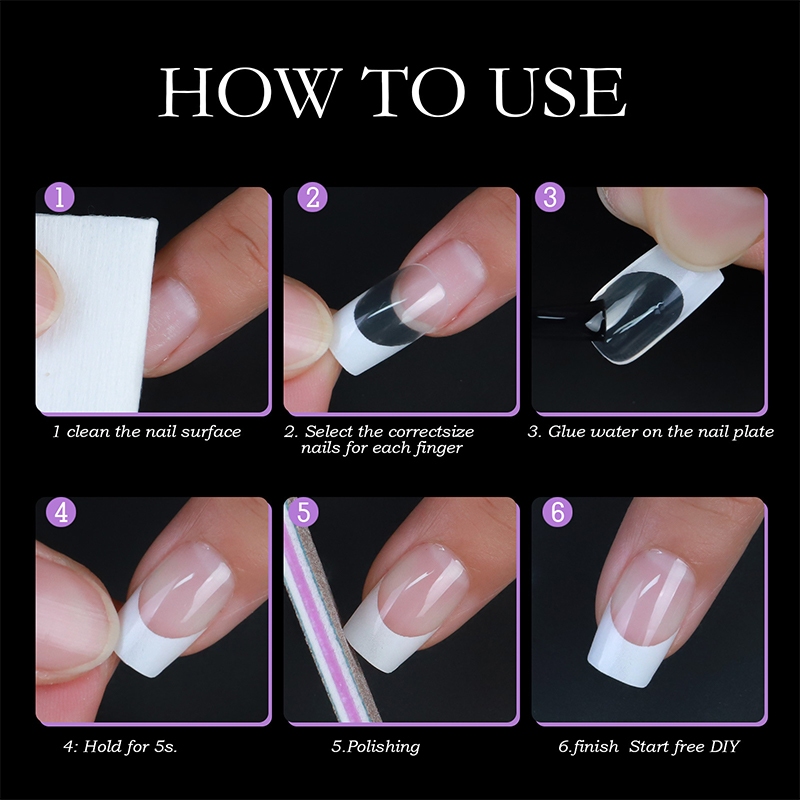 HOW TO USE

1

1 clean the nail surface

2

2. Select the correctsize nails for each finger

3

3. Glue water on the nail plate

4

4: Hold for 5s.

5

5.Polishing

6

6.finish Start free DIY