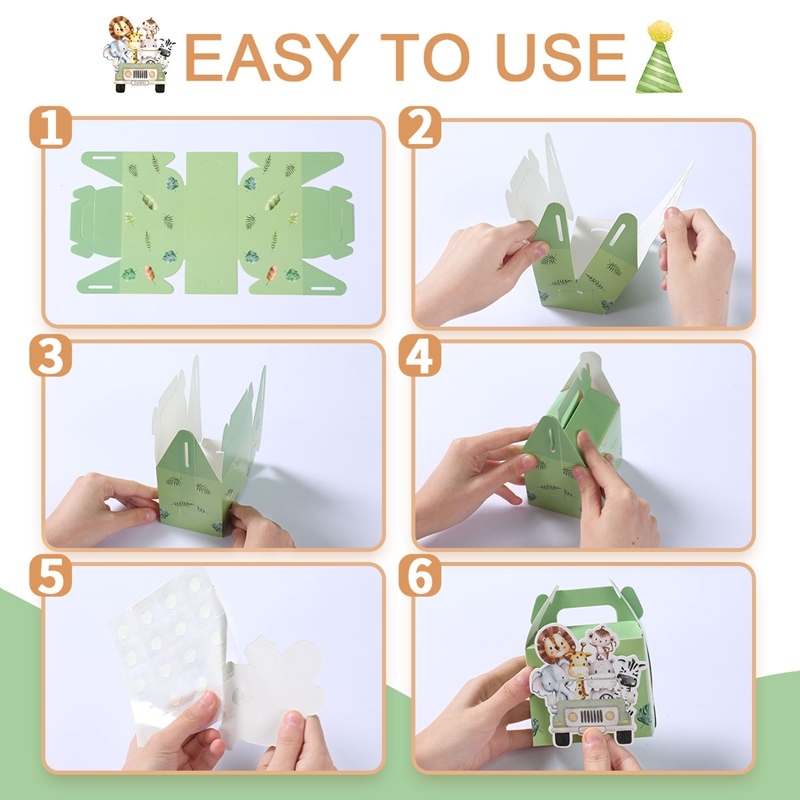 EASY TO USE

1

2

3

4

5

6