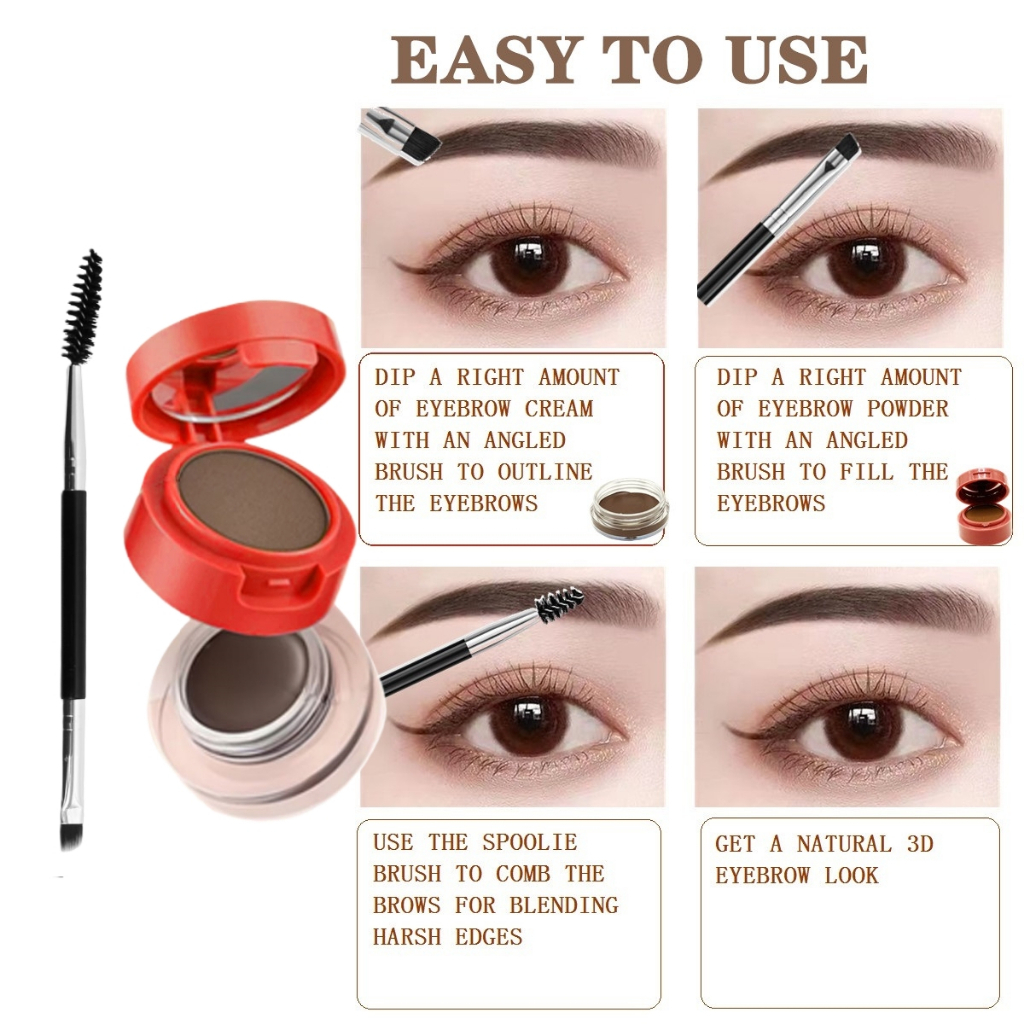 EASY TO USE

DIP A RIGHT AMOUNT OF EYEBROW CREAM WITH AN ANGLED BRUSH TO OUTLINE THE EYEBROWS

DIP A RIGHT AMOUNT OF EYEBROW POWDER WITH AN ANGLED BRUSH TO FILL THE EYEBROWS

USE THE SPOOLIE BRUSH TO COMB THE BROWS FOR BLENDING HARSH EDGES

GET A NATURAL 3D EYEBROW LOOK