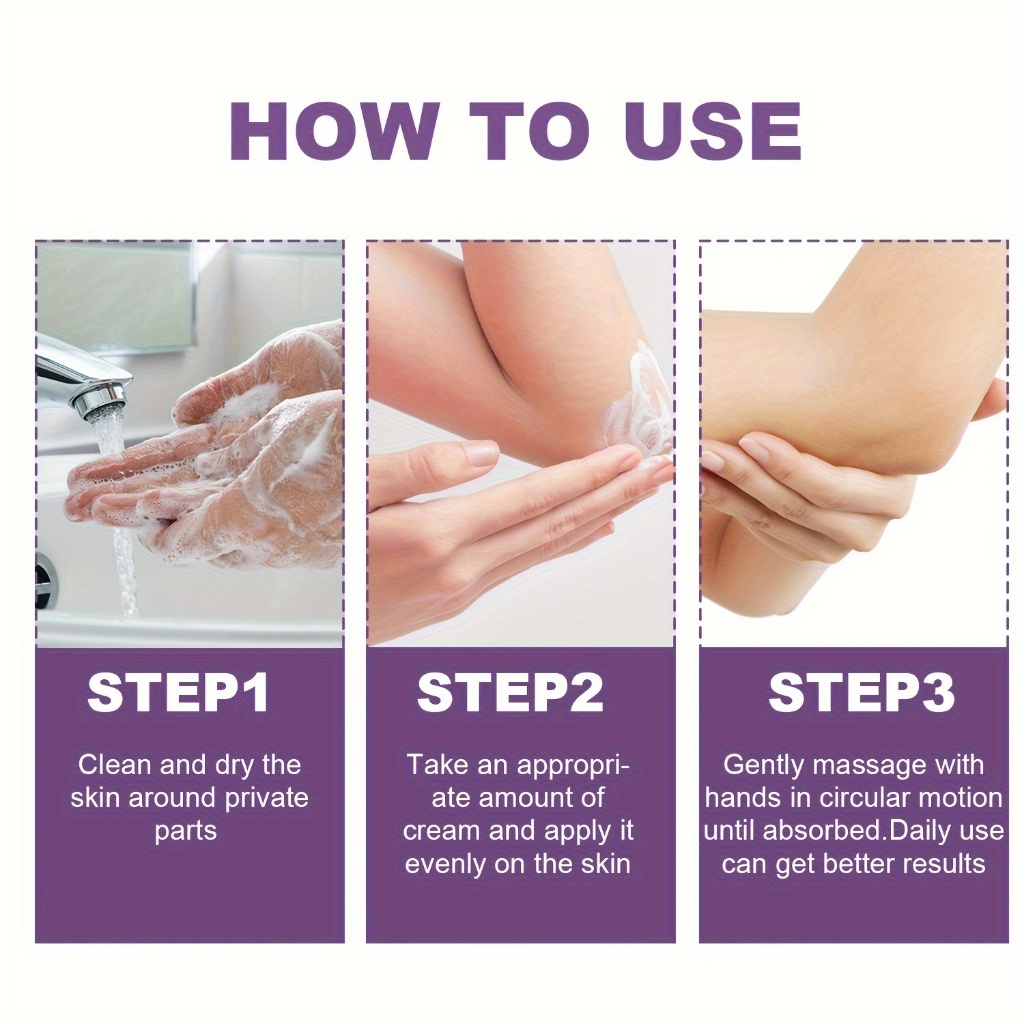 HOW TO USE

STEP1

Clean and dry the skin around private parts

STEP2

Take an appropriate amount of cream and apply it evenly on the skin

STEP3

Gently massage with hands in circular motion until absorbed.Daily use can get better results