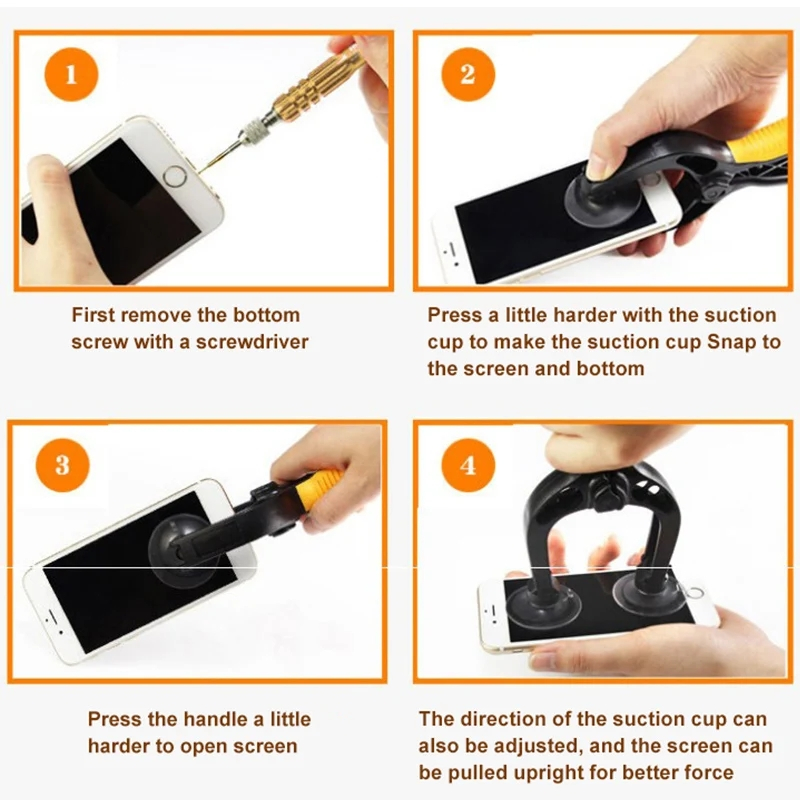 1

First remove the bottom screw with a screwdriver

2

Press a little harder with the suction cup to make the suction cup Snap to the screen and bottom

3

Press the handle a little harder to open screen

4

The direction of the suction cup can also be adjusted, and the screen can be pulled upright for better force