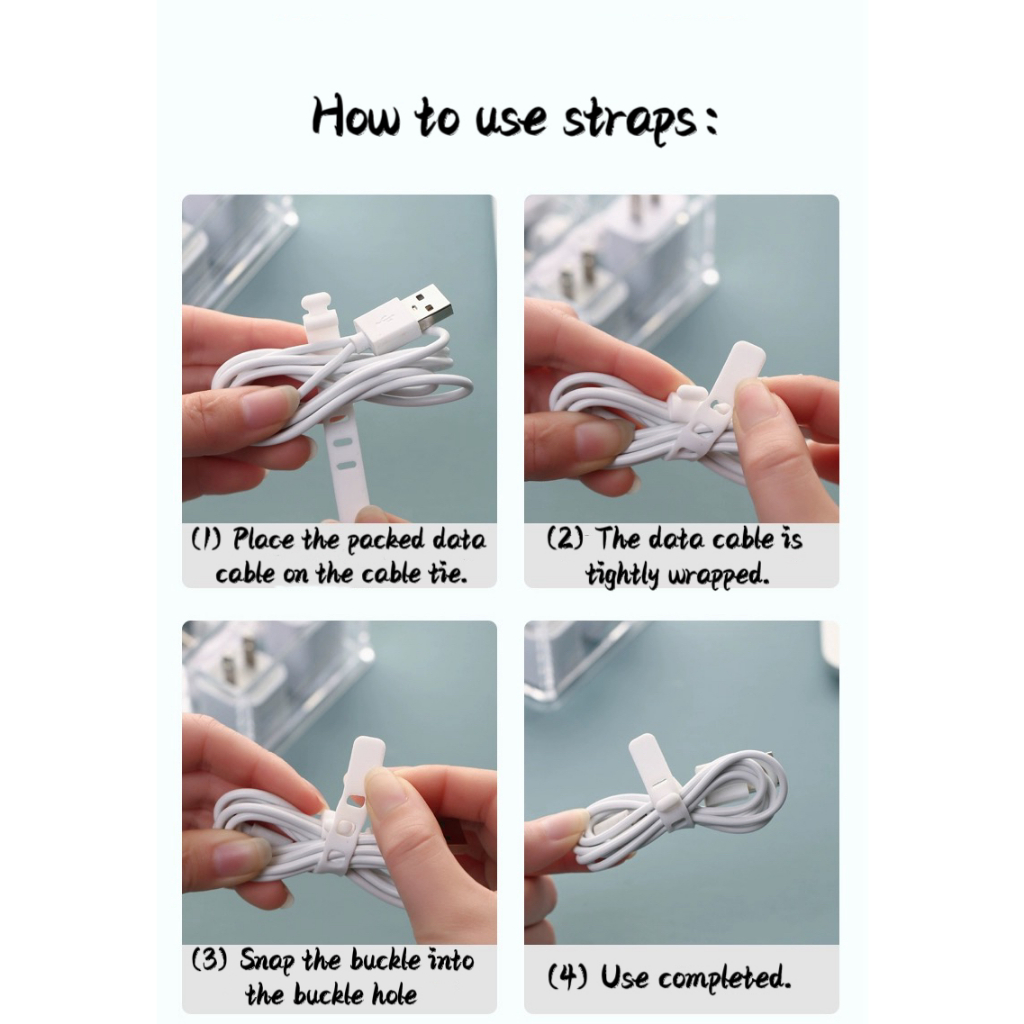 How to use straps:

(1) Place the packed data cable on the cable tie.

(2) The data cable is tightly wrapped.

(3) Snap the buckle into the buckle hole

(4) Use completed.