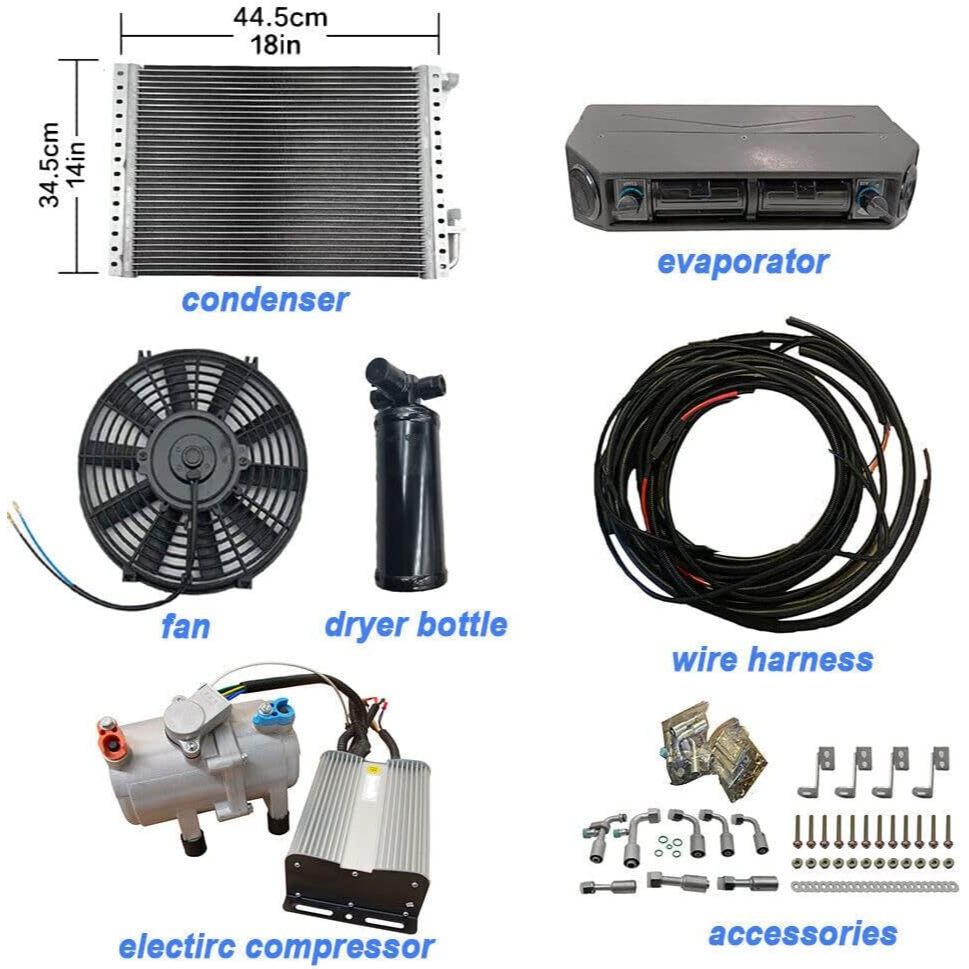 44.5cm
18in

34.5cm
14in

condenser

evaporator

fan

dryer bottle

wire harness

electirc compressor

accessories