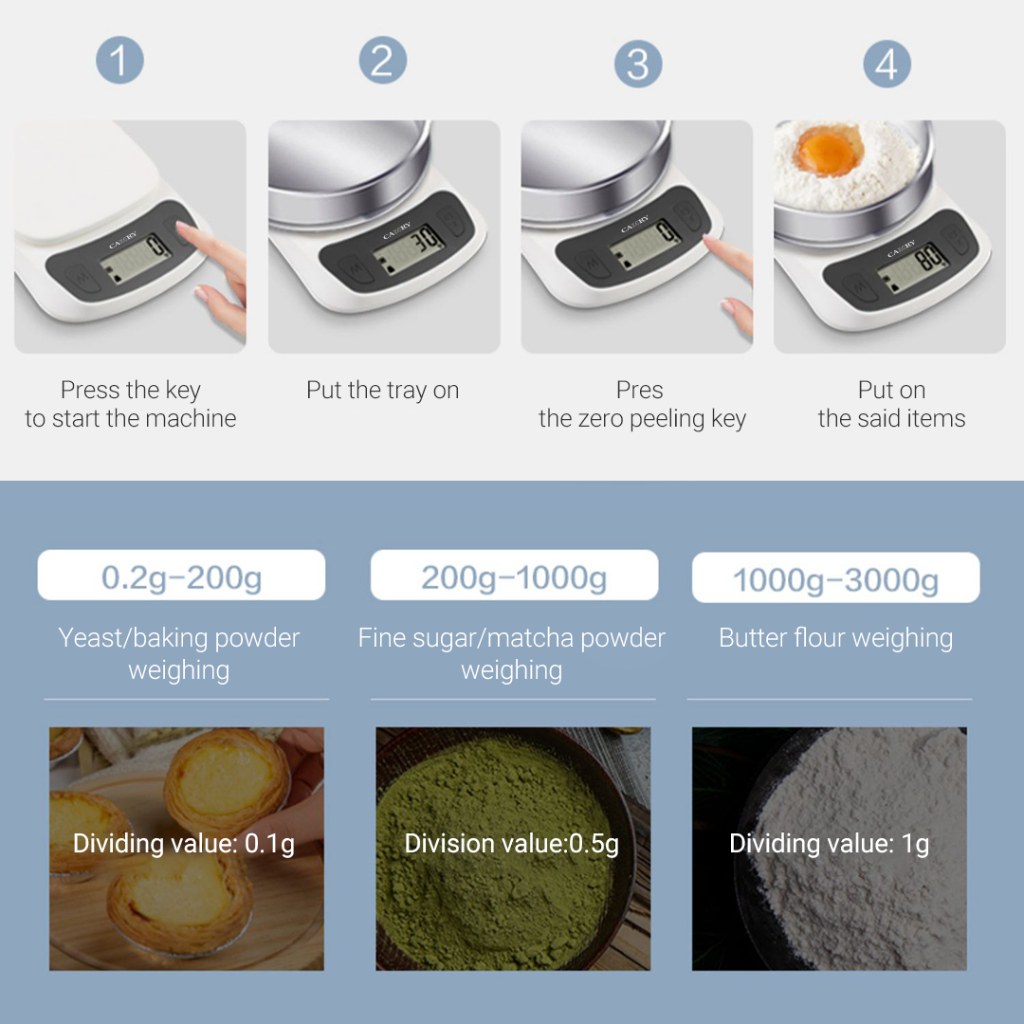 1

CAMRY 0

Press the key to start the machine

2

CAMRY 30

Put the tray on

3

CAMRY 0

Pres the zero peeling key

4

CAMRY 80

Put on the said items

0.2g–200g

Yeast/baking powder weighing

Dividing value: 0.1g

200g–1000g

Fine sugar/matcha powder weighing

Division value:0.5g

1000g–3000g

Butter flour weighing

Dividing value: 1g